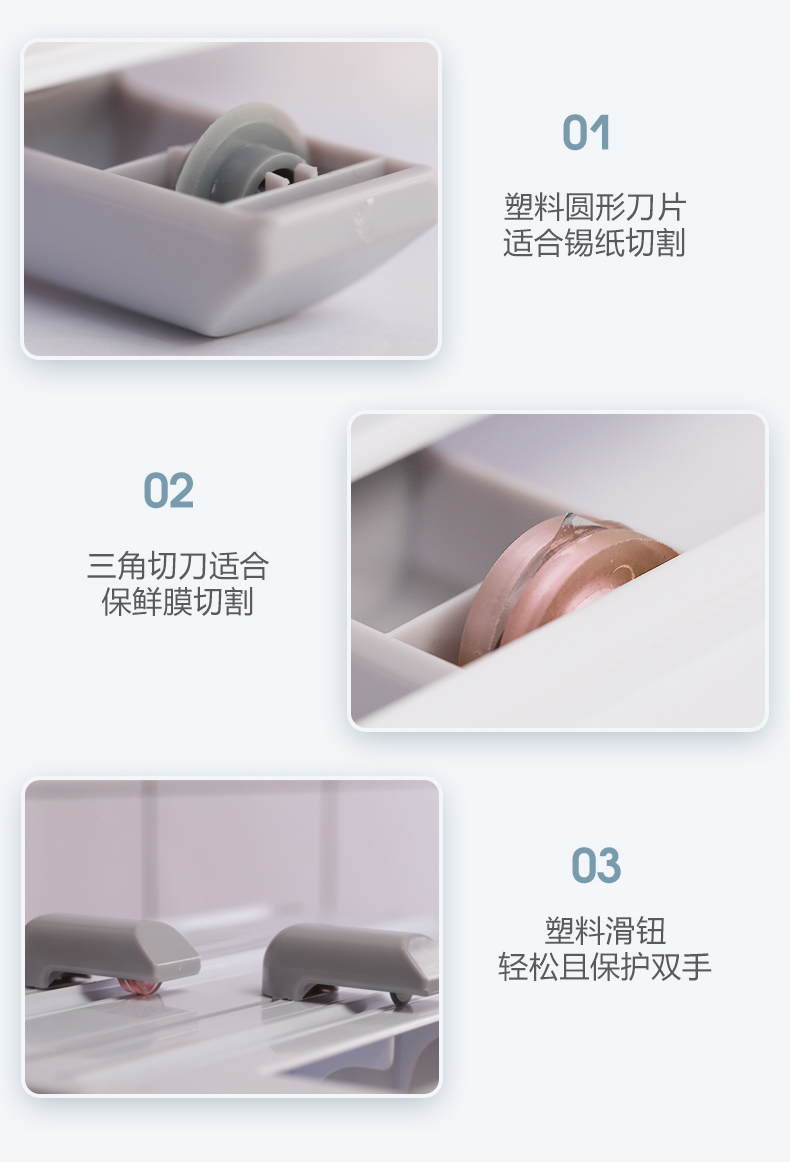 01

塑料圆形刀片
适合锡纸切割

02

三角切刀适合
保鲜膜切割

03

塑料滑钮
轻松且保护双手