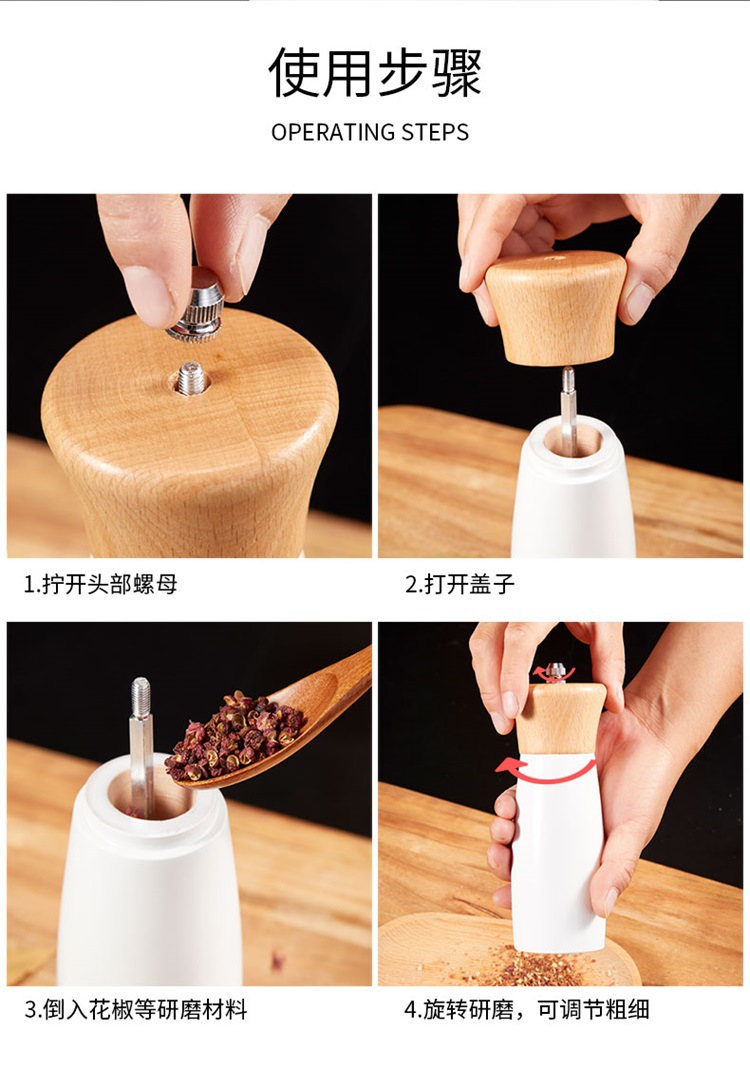 使用步骤

OPERATING STEPS

1.拧开头部螺母

2.打开盖子

3.倒入花椒等研磨材料

4.旋转研磨，可调节粗细