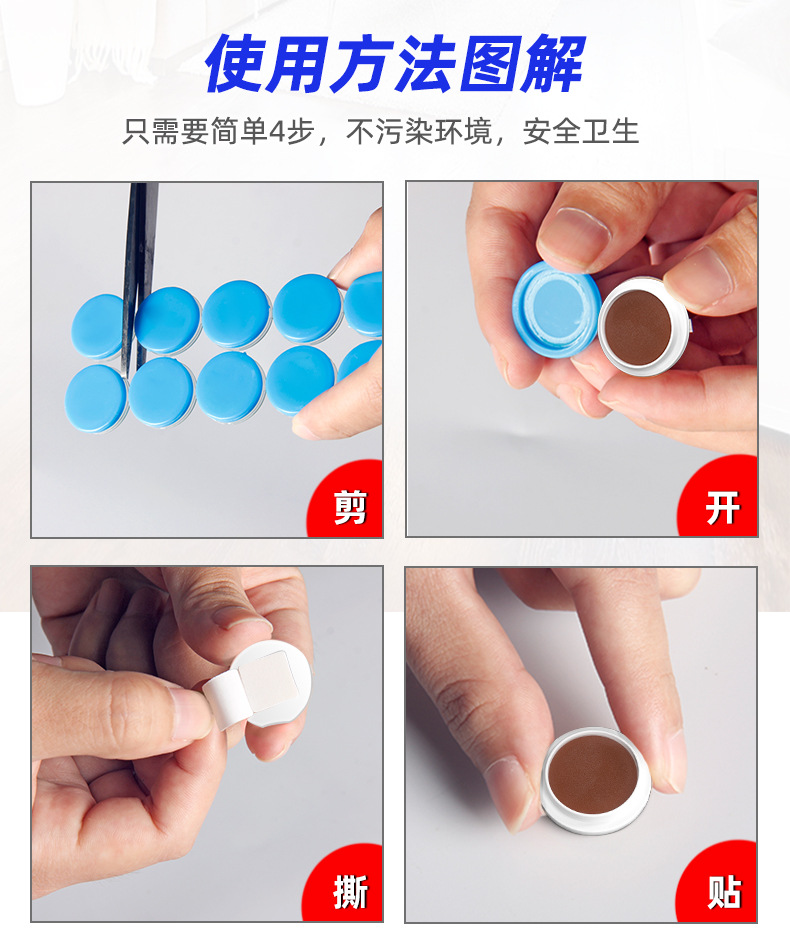 使用方法图解

只需要简单4步，不污染环境，安全卫生

剪

开

撕

贴