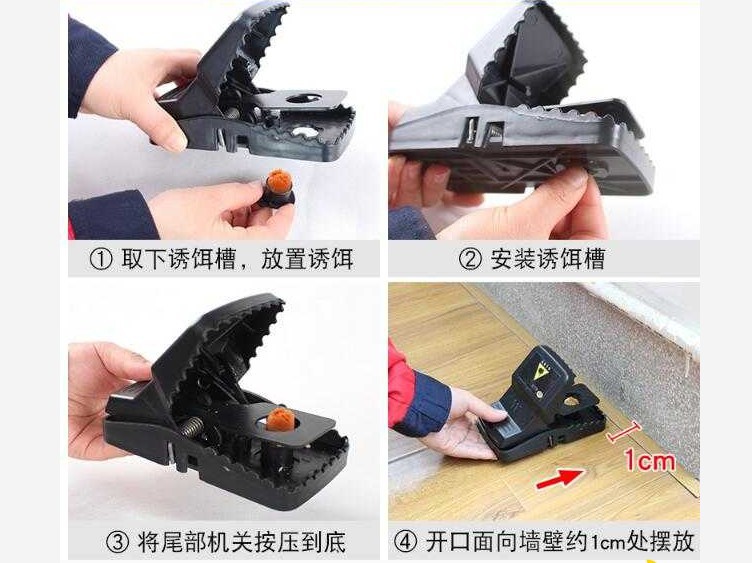 ① 取下诱饵槽，放置诱饵

② 安装诱饵槽

③ 将尾部机关按压到底

1cm

④ 开口面向墙壁约1cm处摆放