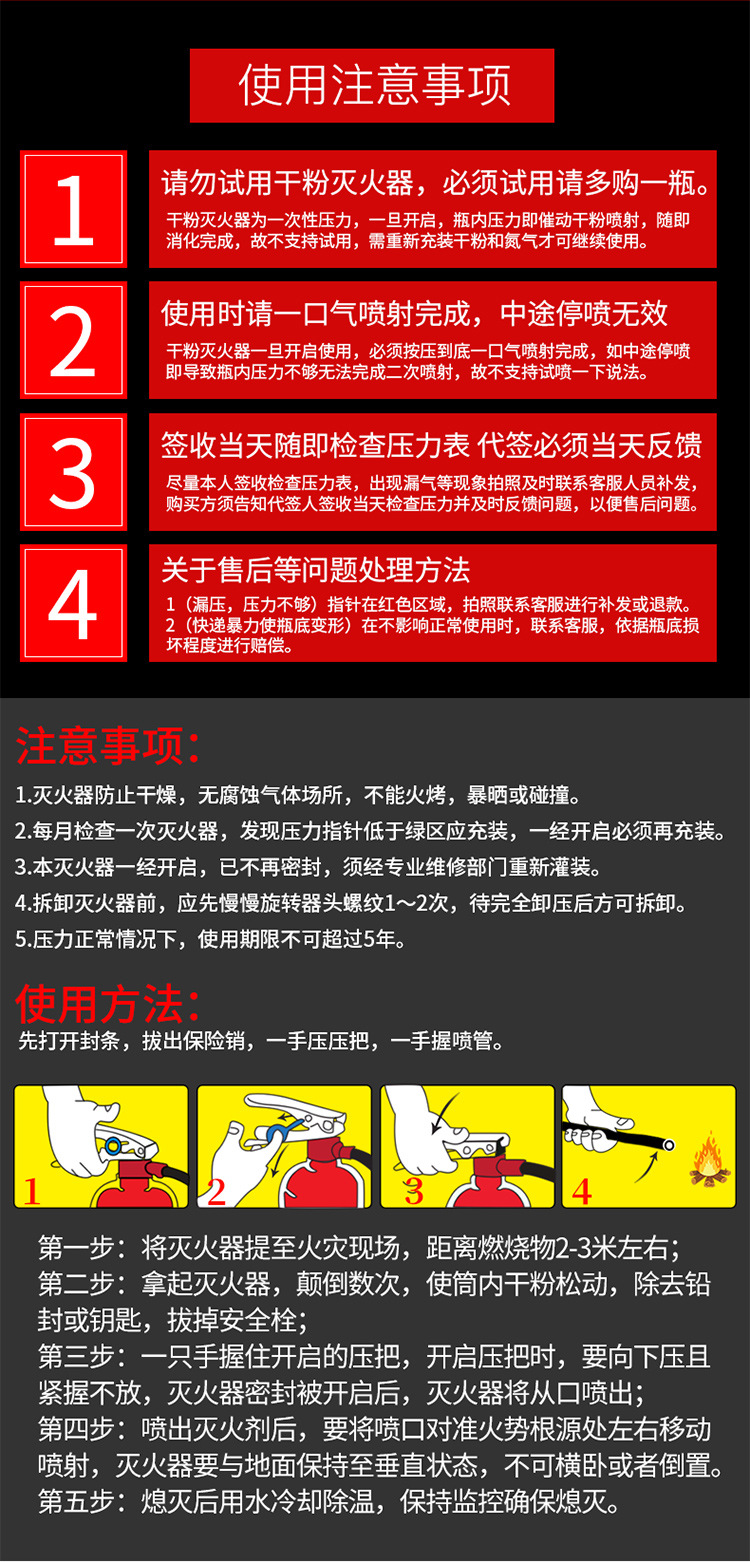 使用注意事项

1

请勿试用干粉灭火器，必须试用请多购一瓶。

干粉灭火器为一次性压力，一旦开启，瓶内压力即催动干粉喷射，随即消化完成，故不支持试用，需重新充装干粉和氮气才可继续使用。

2

使用时请一口气喷射完成，中途停喷无效

干粉灭火器一旦开启使用，必须按压到底一口气喷射完成，如中途停喷即导致瓶内压力不够无法完成二次喷射，故不支持试喷一下说法。

3

签收当天随即检查压力表 代签必须当天反馈

尽量本人签收检查压力表，出现漏气等现象拍照及时联系客服人员补发，购买方须告知代签人签收当天检查压力并及时反馈问题，以便售后问题。

4

关于售后等问题处理方法

1（漏压，压力不够）指针在红色区域，拍照联系客服进行补发或退款。
2（快递暴力使瓶底变形）在不影响正常使用时，联系客服，依据瓶底损坏程度进行赔偿。

注意事项：

1.灭火器防止干燥，无腐蚀气体场所，不能火烤，暴晒或碰撞。
2.每月检查一次灭火器，发现压力指针低于绿区应充装，一经开启必须再充装。
3.本灭火器一经开启，已不再密封，须经专业维修部门重新灌装。
4.拆卸灭火器前，应先慢慢旋转器头螺纹1～2次，待完全卸压后方可拆卸。
5.压力正常情况下，使用期限不可超过5年。

使用方法：

先打开封条，拔出保险销，一手压压把，一手握喷管。

1 2 3 4

第一步：将灭火器提至火灾现场，距离燃烧物2-3米左右；
第二步：拿起灭火器，颠倒数次，使筒内干粉松动，除去铅封或钥匙，拔掉安全栓；
第三步：一只手握住开启的压把，开启压把时，要向下压且紧握不放，灭火器密封被开启后，灭火器将从口喷出；
第四步：喷出灭火剂后，要将喷口对准火势根源处左右移动喷射，灭火器要与地面保持至垂直状态，不可横卧或者倒置。
第五步：熄灭后用水冷却除温，保持监控确保熄灭。