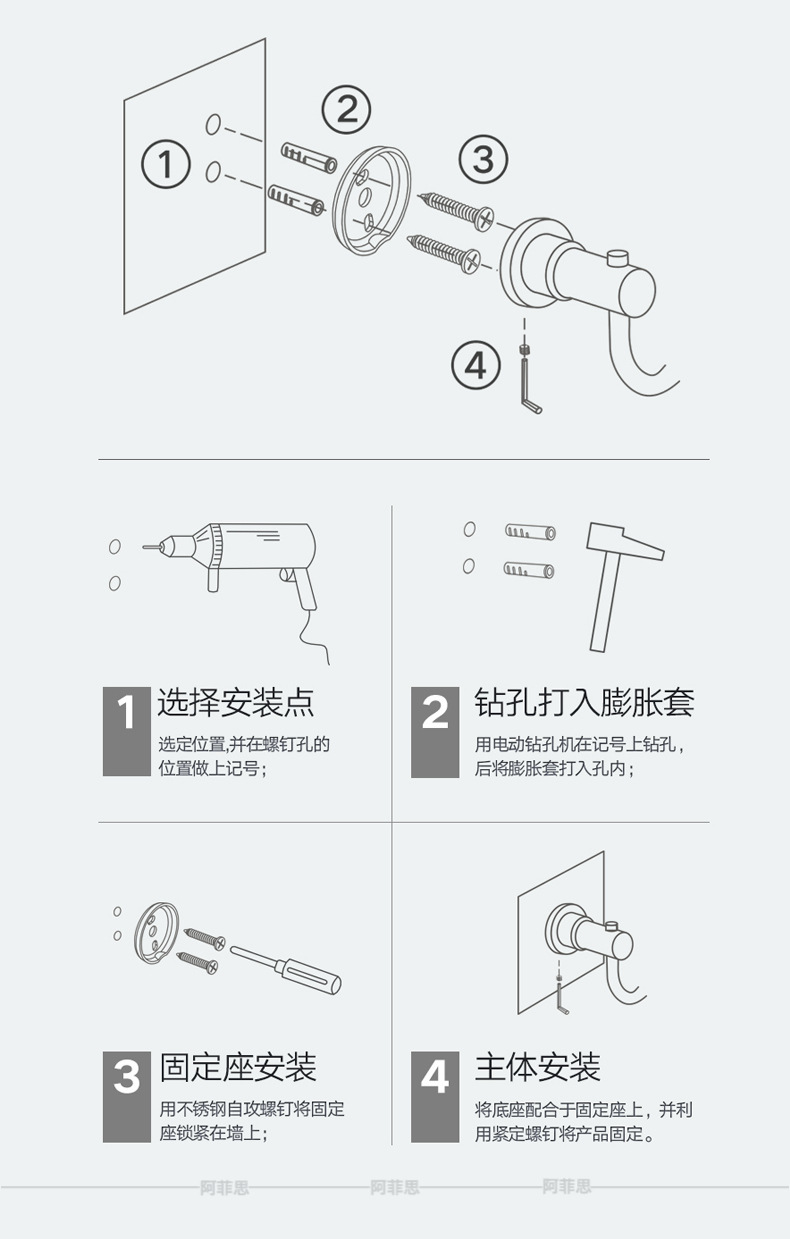 ①
②
③
④

1 选择安装点
选定位置,并在螺钉孔的位置做上记号;

2 钻孔打入膨胀套
用电动钻孔机在记号上钻孔，后将膨胀套打入孔内;

3 固定座安装
用不锈钢自攻螺钉将固定座锁紧在墙上;

4 主体安装
将底座配合于固定座上，并利用紧定螺钉将产品固定。

阿菲思 阿菲思 阿菲思