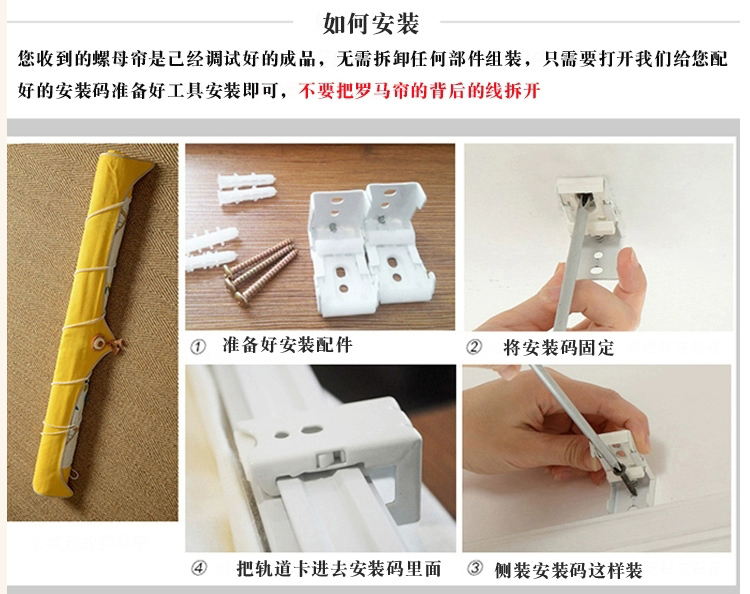 如何安装

您收到的螺母帘是已经调试好的成品，无需拆卸任何部件组装，只需要打开我们给您配好的安装码准备好工具安装即可，不要把罗马帘的背后的线拆开

① 准备好安装配件

② 将安装码固定

④ 把轨道卡进去安装码里面

③ 侧装安装码这样装