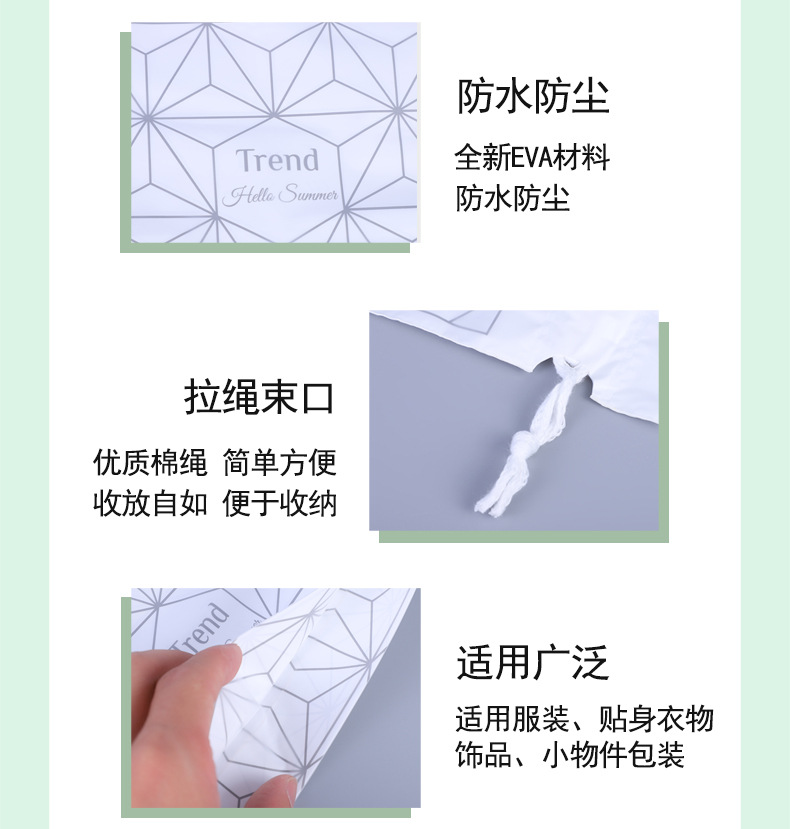 Trend
Hello Summer

防水防尘

全新EVA材料
防水防尘

拉绳束口

优质棉绳 简单方便
收放自如 便于收纳

Trend

适用广泛

适用服装、贴身衣物
饰品、小物件包装