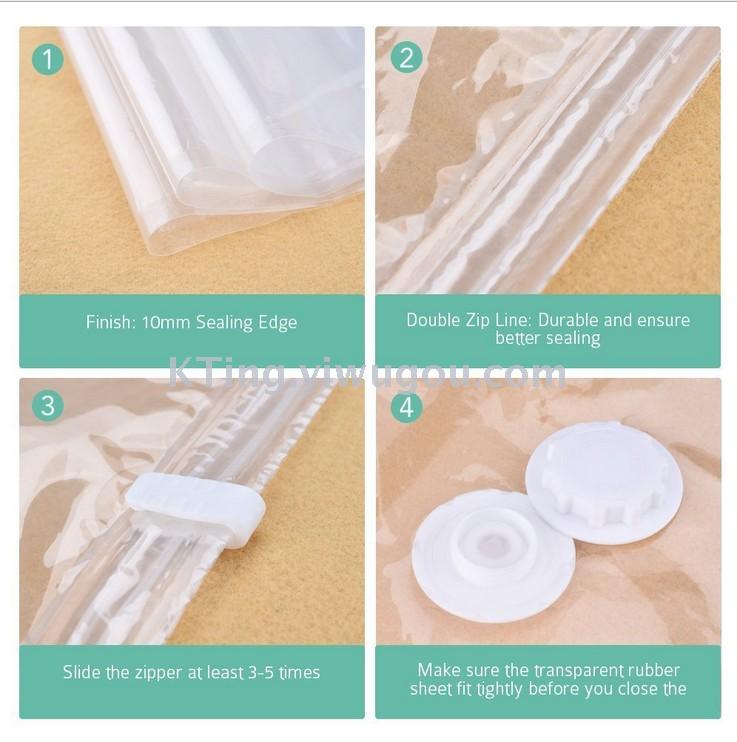 1

Finish: 10mm Sealing Edge

2

Double Zip Line: Durable and ensure better sealing

KTing.yiwugou.com

3

Slide the zipper at least 3-5 times

4

Make sure the transparent rubber sheet fit tightly before you close the