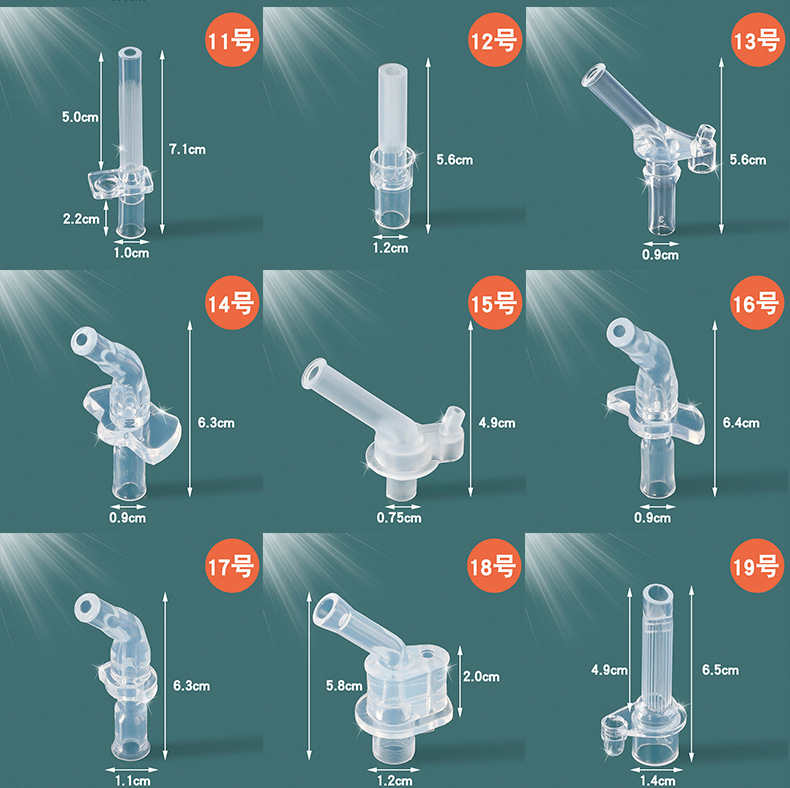 11号
5.0cm
7.1cm
2.2cm
1.0cm

12号
5.6cm
1.2cm

13号
5.6cm
0.9cm

14号
6.3cm
0.9cm

15号
4.9cm
0.75cm

16号
6.4cm
0.9cm

17号
6.3cm
1.1cm

18号
5.8cm
2.0cm
1.2cm

19号
4.9cm
6.5cm
1.4cm