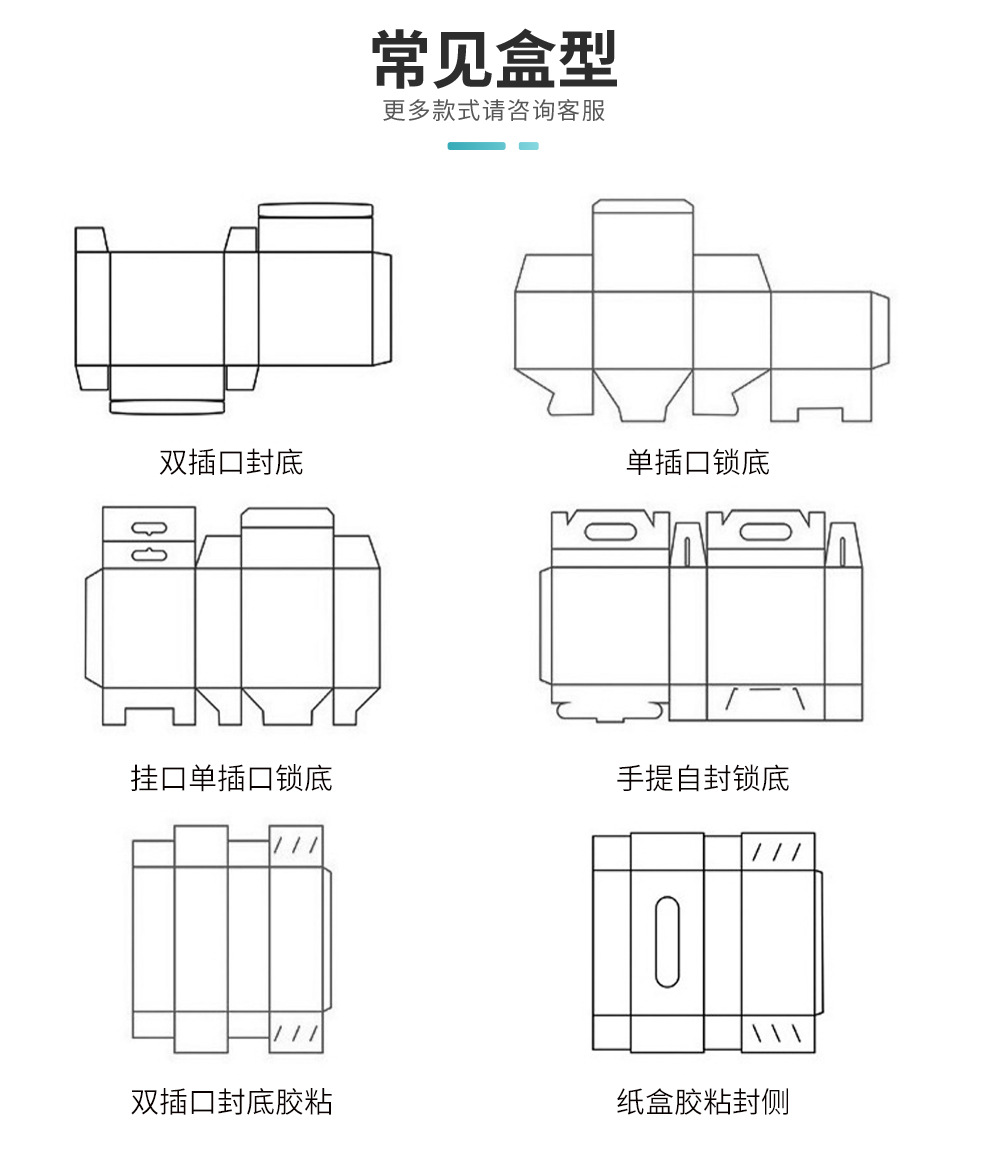 常见盒型

更多款式请咨询客服

双插口封底

单插口锁底

挂口单插口锁底

手提自封锁底

双插口封底胶粘

纸盒胶粘封侧