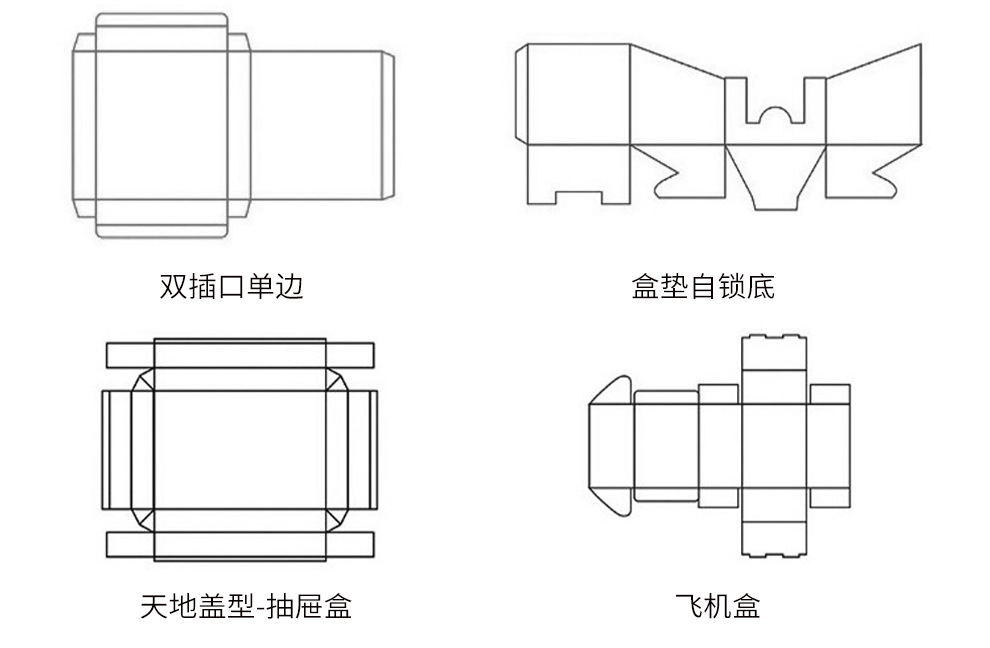 双插口单边

盒垫自锁底

天地盖型-抽屉盒

飞机盒