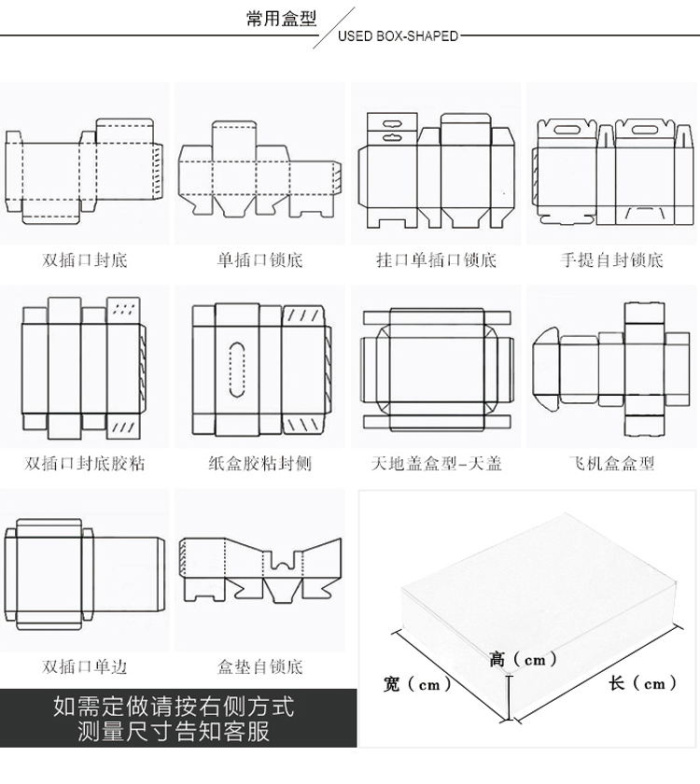 常用盒型
USED BOX-SHAPED

双插口封底

单插口锁底

挂口单插口锁底

手提自封锁底

双插口封底胶粘

纸盒胶粘封侧

天地盖盒型-天盖

飞机盒盒型

双插口单边

盒垫自锁底

高（cm）

宽（cm）

长（cm）

如需定做请按右侧方式
测量尺寸告知客服