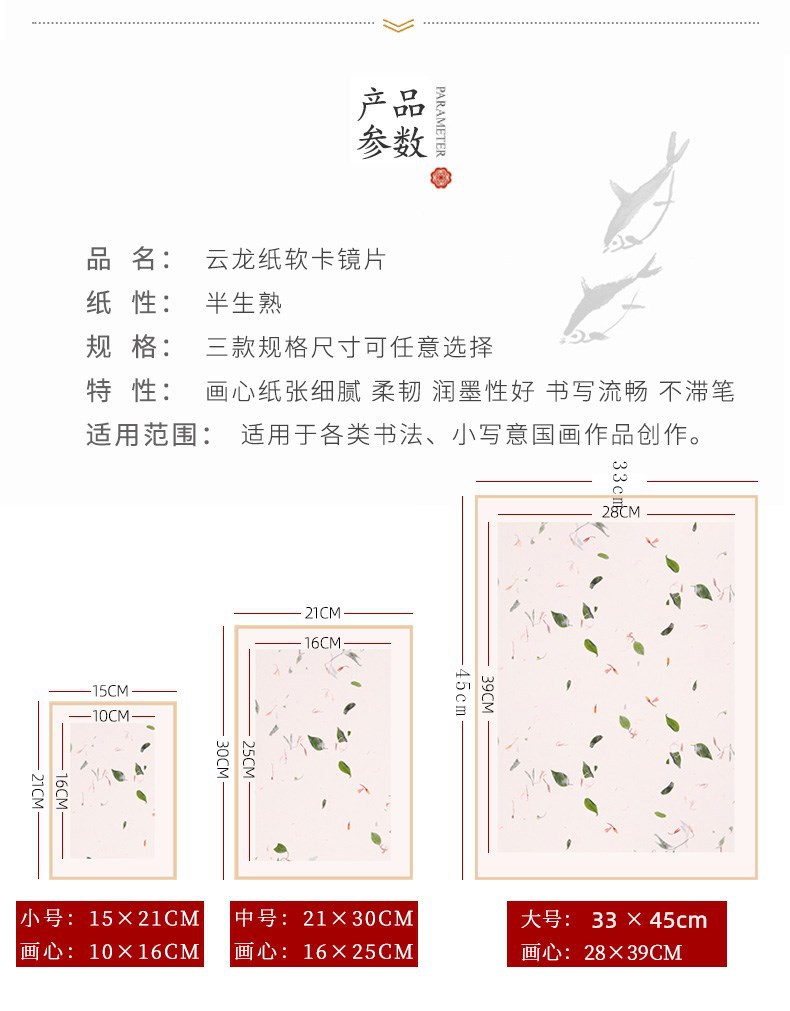 产品参数
PARAMETER

品 名： 云龙纸软卡镜片
纸 性： 半生熟
规 格： 三款规格尺寸可任意选择
特 性： 画心纸张细腻 柔韧 润墨性好 书写流畅 不滞笔
适用范围： 适用于各类书法、小写意国画作品创作。

15CM
10CM
21CM
16CM

21CM
16CM
30CM
25CM

33cm
28CM
45cm
39CM

小号：15×21CM
画心：10×16CM

中号：21×30CM
画心：16×25CM

大号： 33 × 45cm
画心：28×39CM