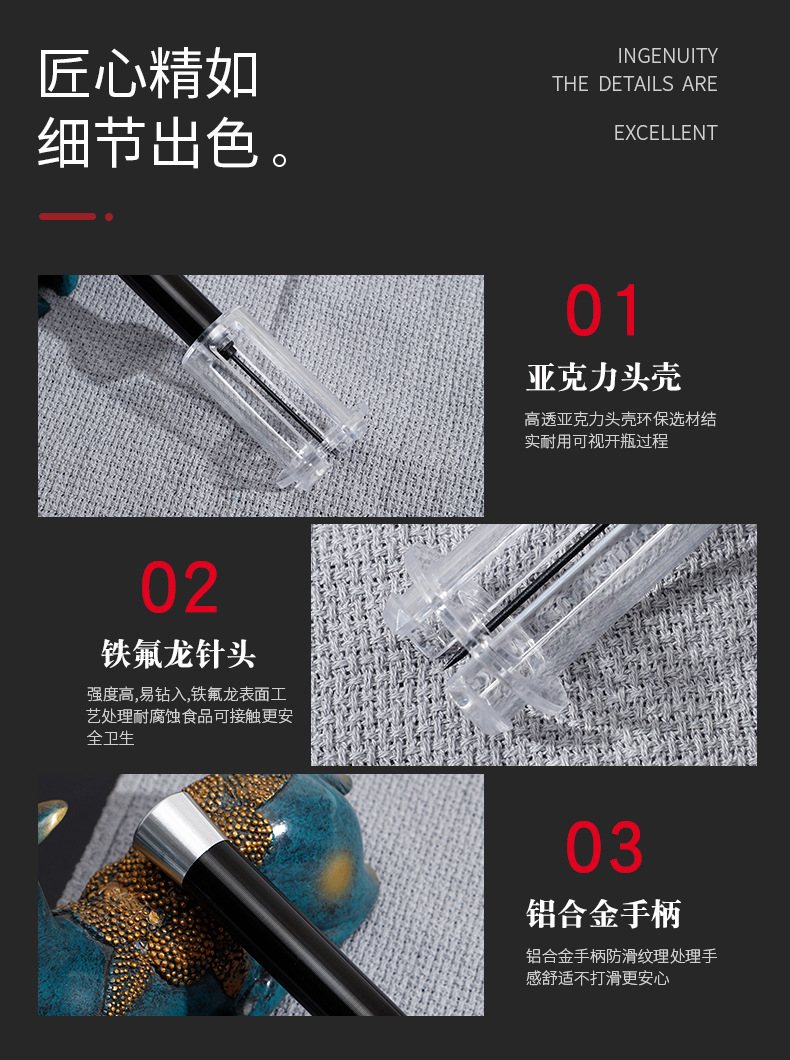 匠心精如
细节出色。

INGENUITY
THE DETAILS ARE

EXCELLENT

01
亚克力头壳
高透亚克力头壳环保选材结实耐用可视开瓶过程

02
铁氟龙针头
强度高,易钻入,铁氟龙表面工艺处理耐腐蚀食品可接触更安全卫生

03
铝合金手柄
铝合金手柄防滑纹理处理手感舒适不打滑更安心