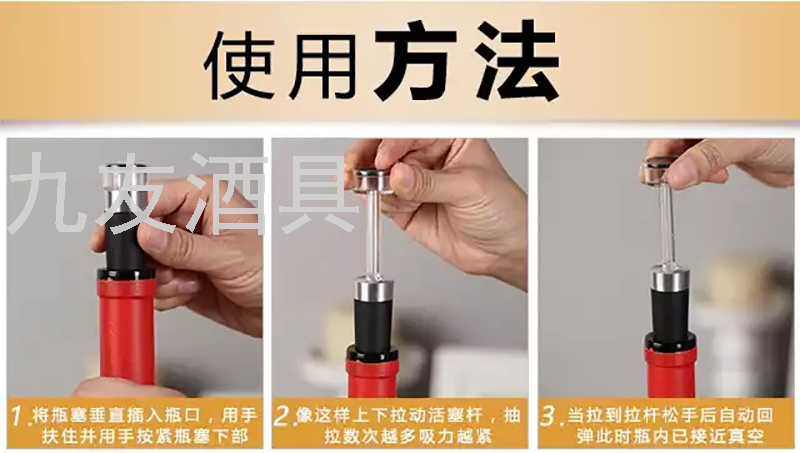 使用方法

九友酒具

1.将瓶塞垂直插入瓶口，用手扶住并用手按紧瓶塞下部

2.像这样上下拉动活塞杆，抽拉数次越多吸力越紧

3.当拉到拉杆松手后自动回弹此时瓶内已接近真空