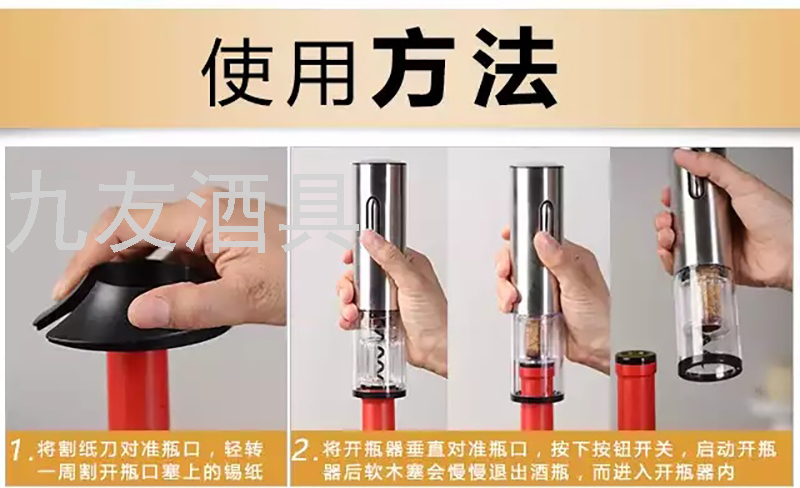 使用方法

九友酒具

1. 将割纸刀对准瓶口，轻转一周割开瓶口塞上的锡纸

2. 将开瓶器垂直对准瓶口，按下按钮开关，启动开瓶器后软木塞会慢慢退出酒瓶，而进入开瓶器内