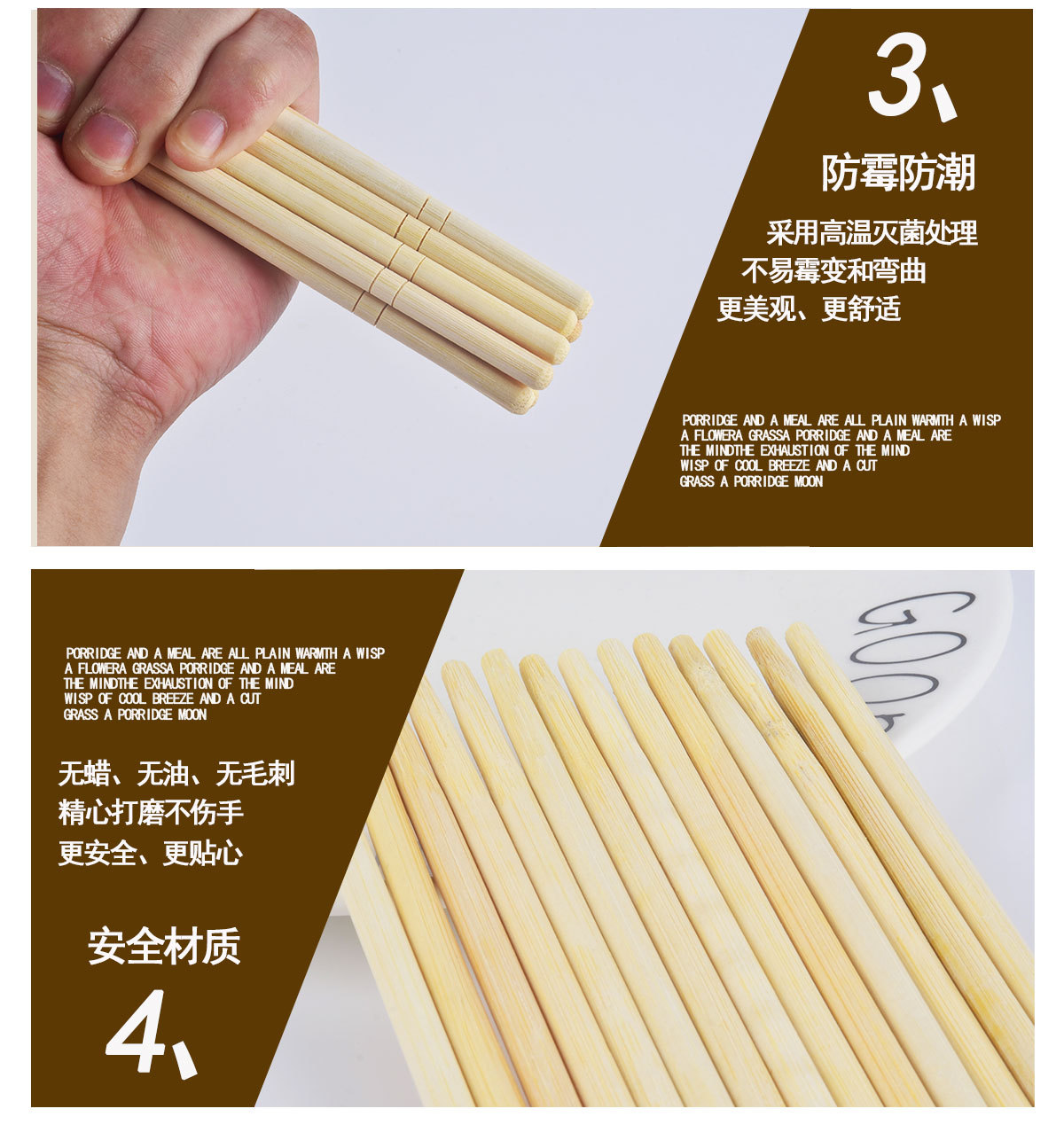 3、

防霉防潮

采用高温灭菌处理
不易霉变和弯曲
更美观、更舒适

PORRIDGE AND A MEAL ARE ALL PLAIN WARMTH A WISP A FLOWERA GRASSA PORRIDGE AND A MEAL ARE THE MINDTHE EXHAUSTION OF THE MIND WISP OF COOL BREEZE AND A CUT GRASS A PORRIDGE MOON

PORRIDGE AND A MEAL ARE ALL PLAIN WARMTH A WISP A FLOWERA GRASSA PORRIDGE AND A MEAL ARE THE MINDTHE EXHAUSTION OF THE MIND WISP OF COOL BREEZE AND A CUT GRASS A PORRIDGE MOON

无蜡、无油、无毛刺
精心打磨不伤手
更安全、更贴心

安全材质

4、

GOO