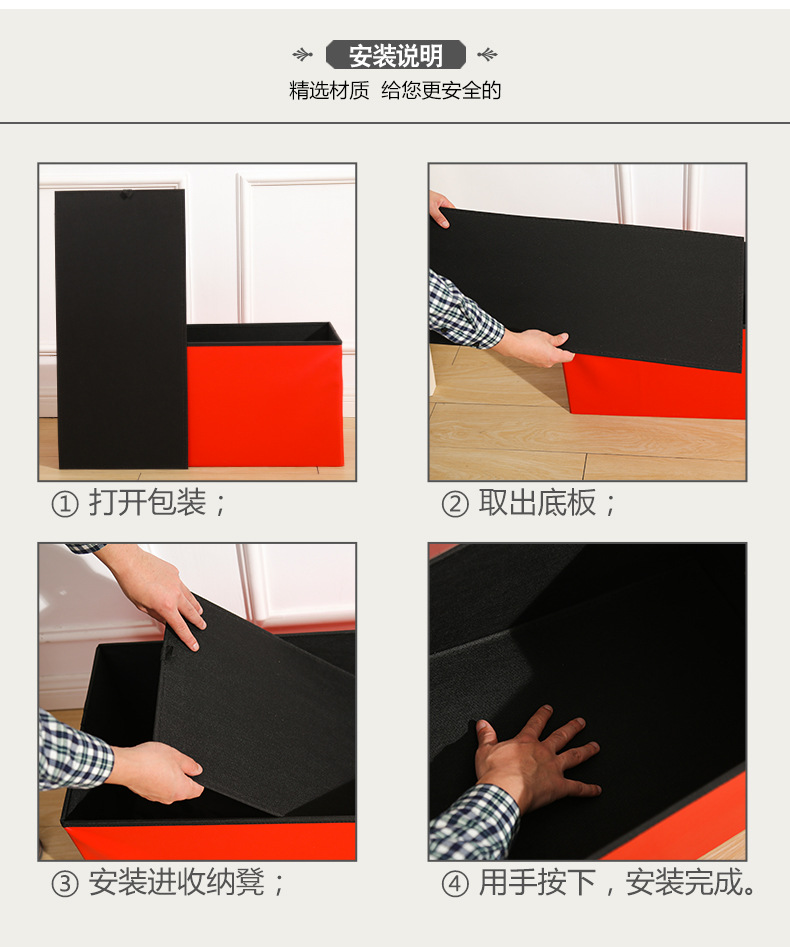 安装说明
精选材质 给您更安全的

① 打开包装；

② 取出底板；

③ 安装进收纳凳；

④ 用手按下，安装完成。