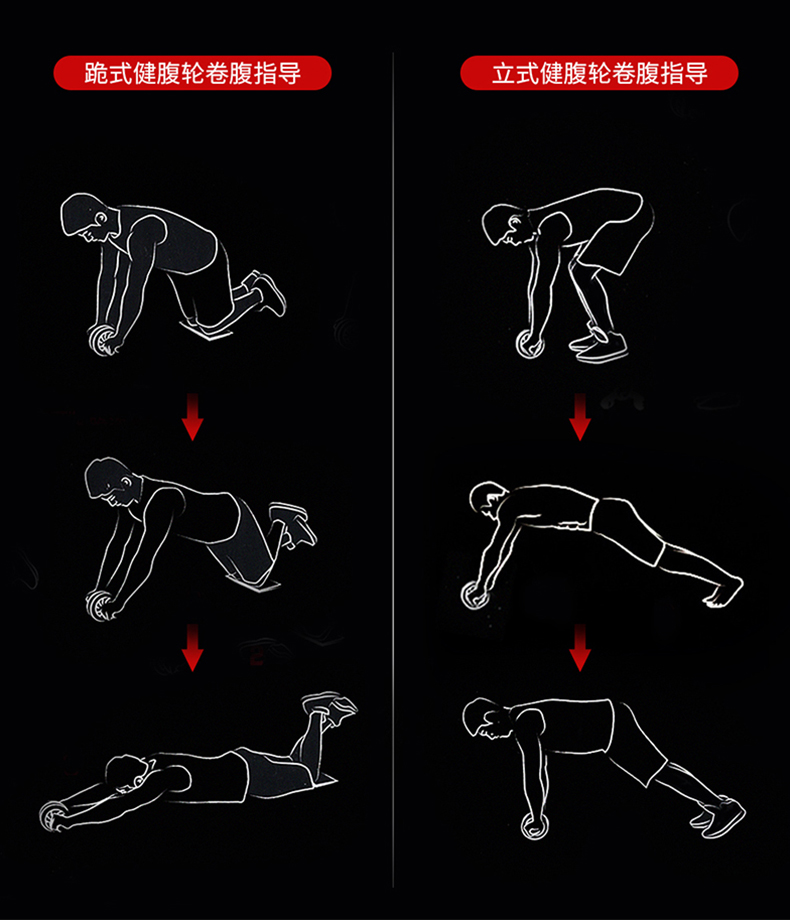 跪式健腹轮卷腹指导

立式健腹轮卷腹指导