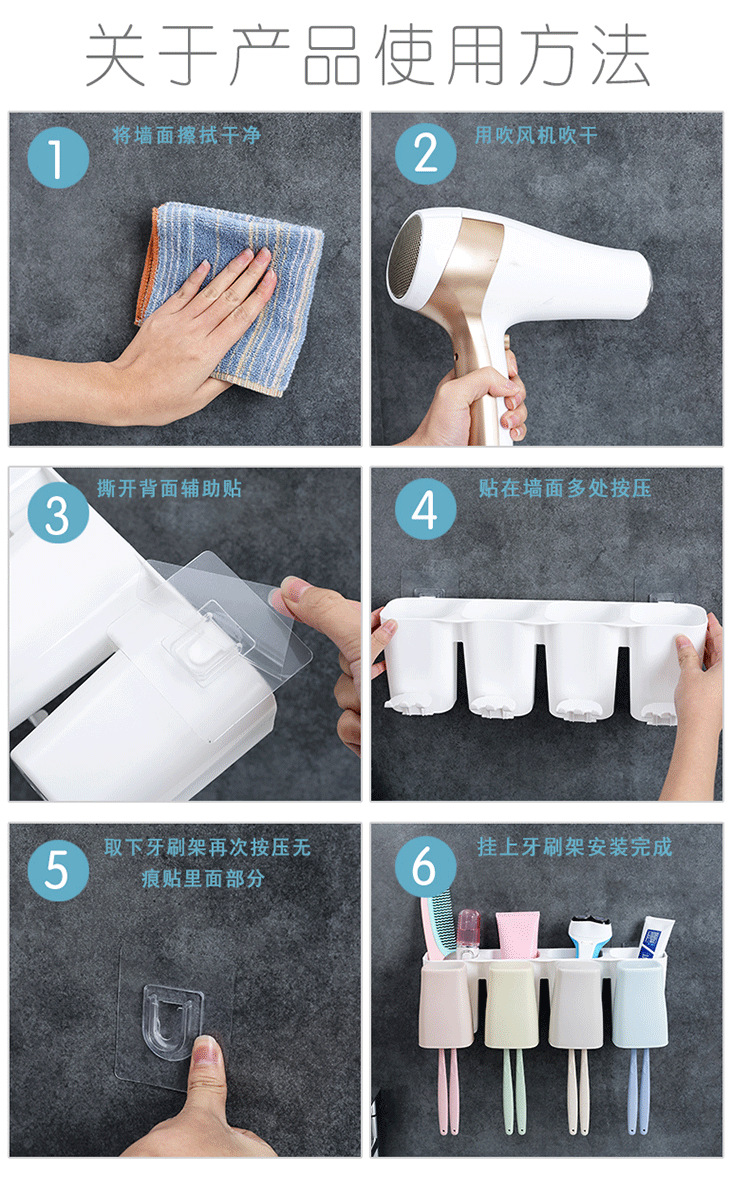 关于产品使用方法

1 将墙面擦拭干净

2 用吹风机吹干

3 撕开背面辅助贴

4 贴在墙面多处按压

5 取下牙刷架再次按压无痕贴里面部分

6 挂上牙刷架安装完成