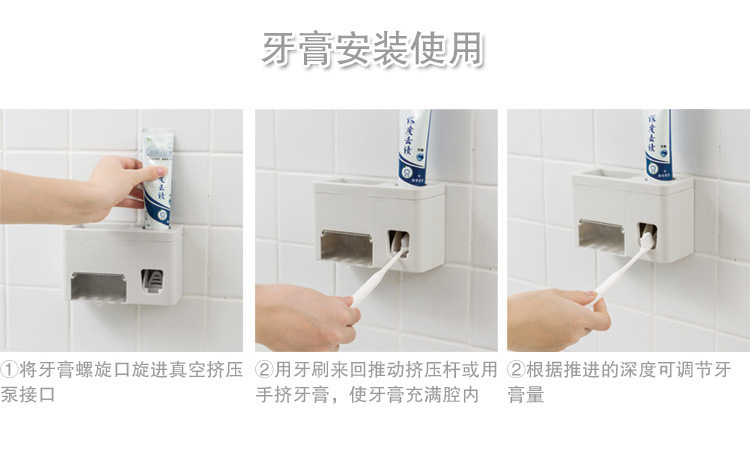 牙膏安装使用

①将牙膏螺旋口旋进真空挤压泵接口

②用牙刷来回推动挤压杆或用手挤牙膏，使牙膏充满腔内

②根据推进的深度可调节牙膏量