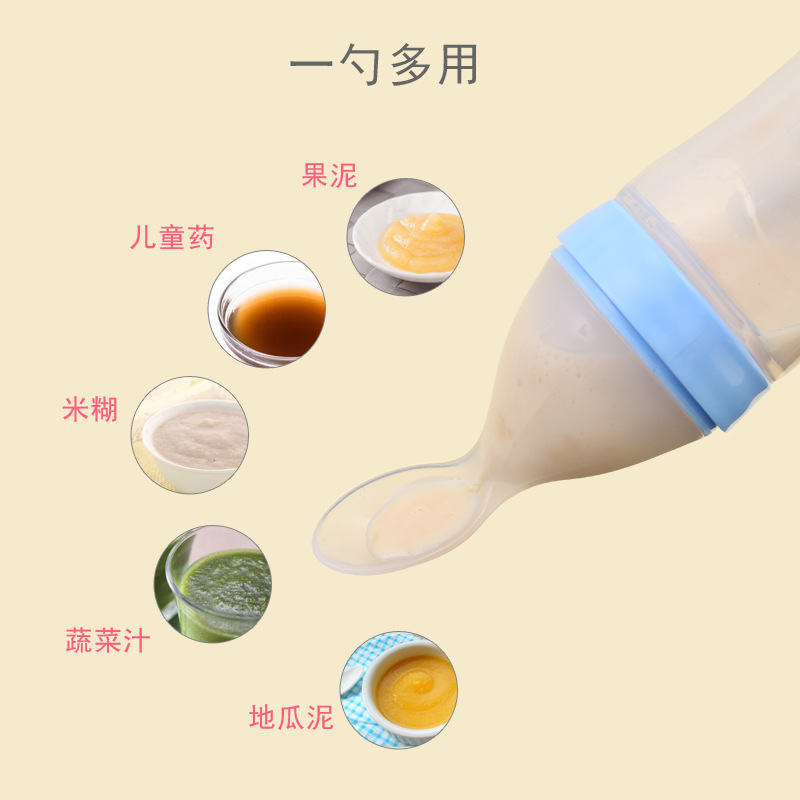 一勺多用

果泥

儿童药

米糊

蔬菜汁

地瓜泥