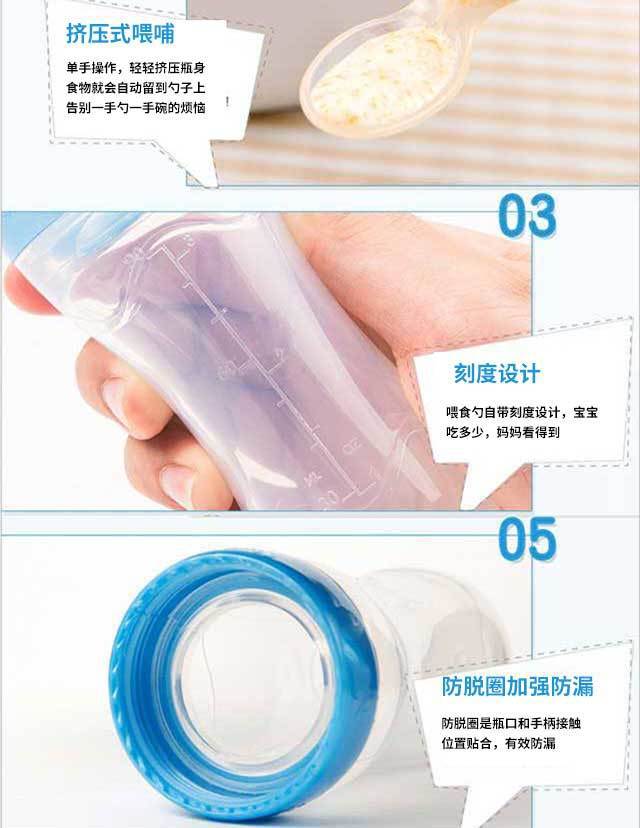 挤压式喂哺

单手操作，轻轻挤压瓶身
食物就会自动留到勺子上
告别一手勺一手碗的烦恼

03

刻度设计

喂食勺自带刻度设计，宝宝吃多少，妈妈看得到

05

防脱圈加强防漏

防脱圈是瓶口和手柄接触位置贴合，有效防漏