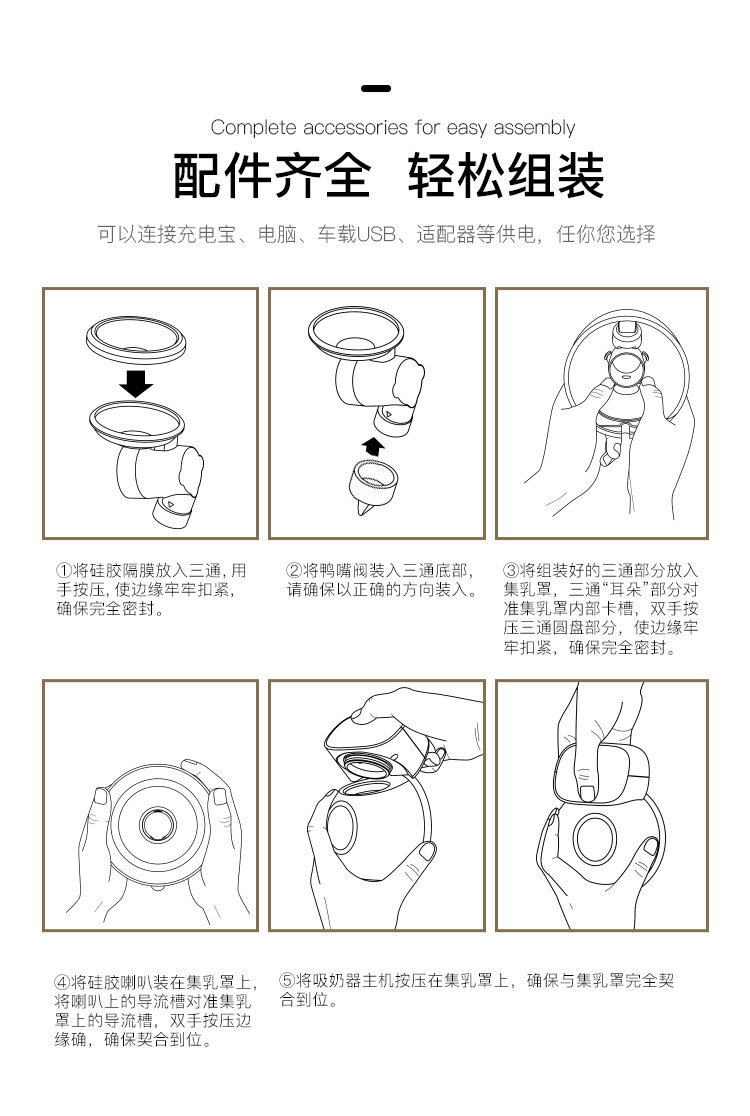 Complete accessories for easy assembly

配件齐全 轻松组装

可以连接充电宝、电脑、车载USB、适配器等供电，任你您选择

①将硅胶隔膜放入三通，用手按压，使边缘牢牢扣紧，确保完全密封。

②将鸭嘴阀装入三通底部，请确保以正确的方向装入。

③将组装好的三通部分放入集乳罩，三通“耳朵”部分对准集乳罩内部卡槽，双手按压三通圆盘部分，使边缘牢牢扣紧，确保完全密封。

④将硅胶喇叭装在集乳罩上，将喇叭上的导流槽对准集乳罩上的导流槽，双手按压边缘确，确保契合到位。

⑤将吸奶器主机按压在集乳罩上，确保与集乳罩完全契合到位。