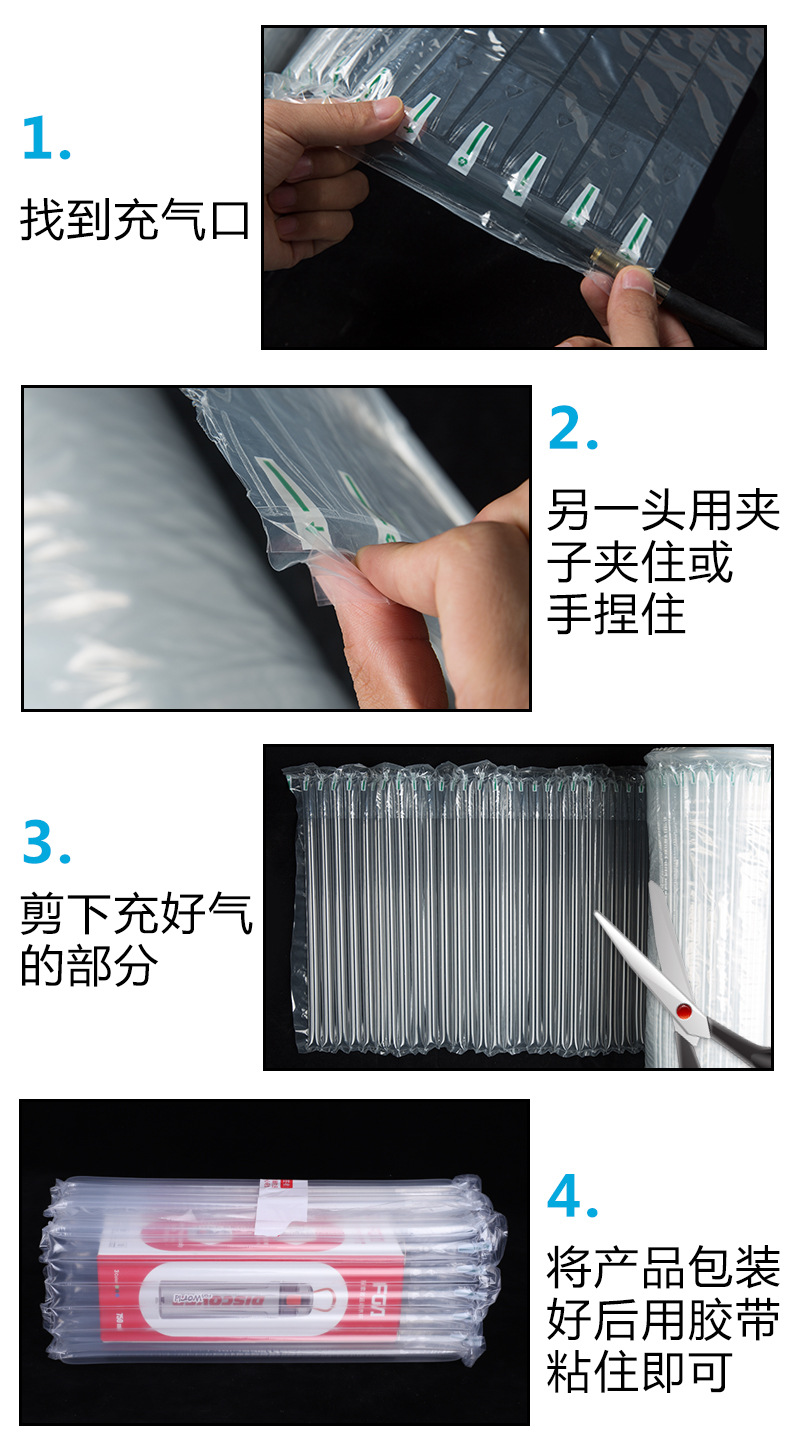 1.

找到充气口

2.

另一头用夹子夹住或手捏住

3.

剪下充好气的部分

4.

将产品包装好后用胶带粘住即可