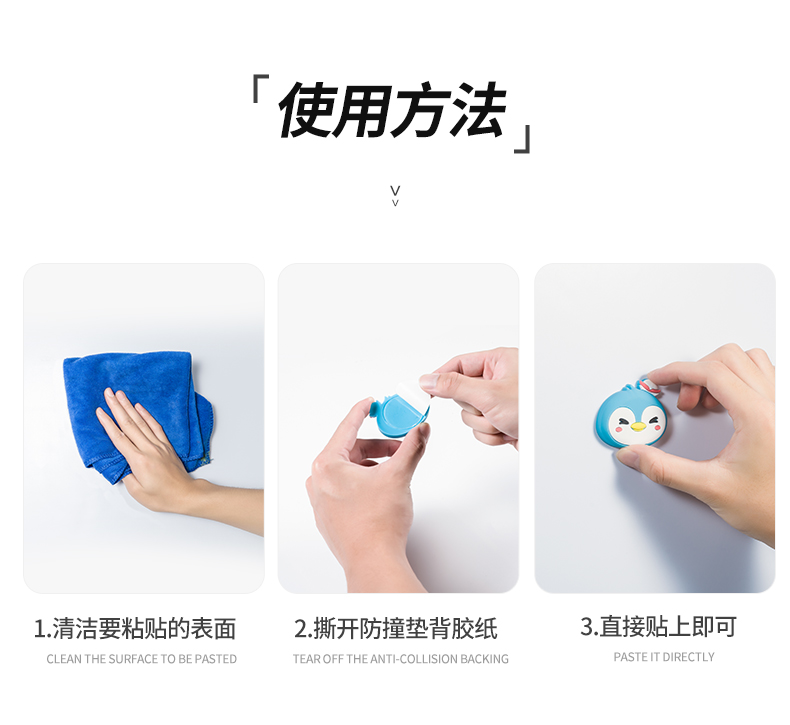 「使用方法」

1.清洁要粘贴的表面
CLEAN THE SURFACE TO BE PASTED

2.撕开防撞垫背胶纸
TEAR OFF THE ANTI-COLLISION BACKING

3.直接贴上即可
PASTE IT DIRECTLY