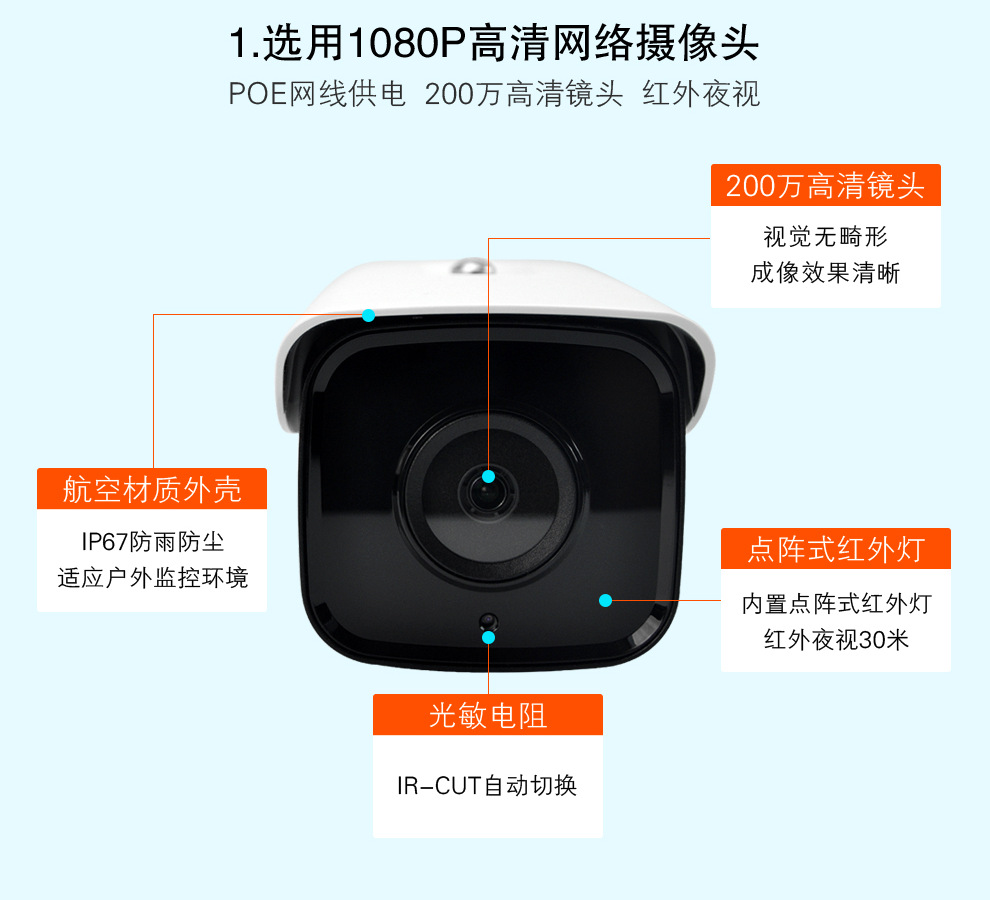 1.选用1080P高清网络摄像头

POE网线供电 200万高清镜头 红外夜视

200万高清镜头

视觉无畸形
成像效果清晰

航空材质外壳

IP67防雨防尘
适应户外监控环境

点阵式红外灯

内置点阵式红外灯
红外夜视30米

光敏电阻

IR-CUT自动切换