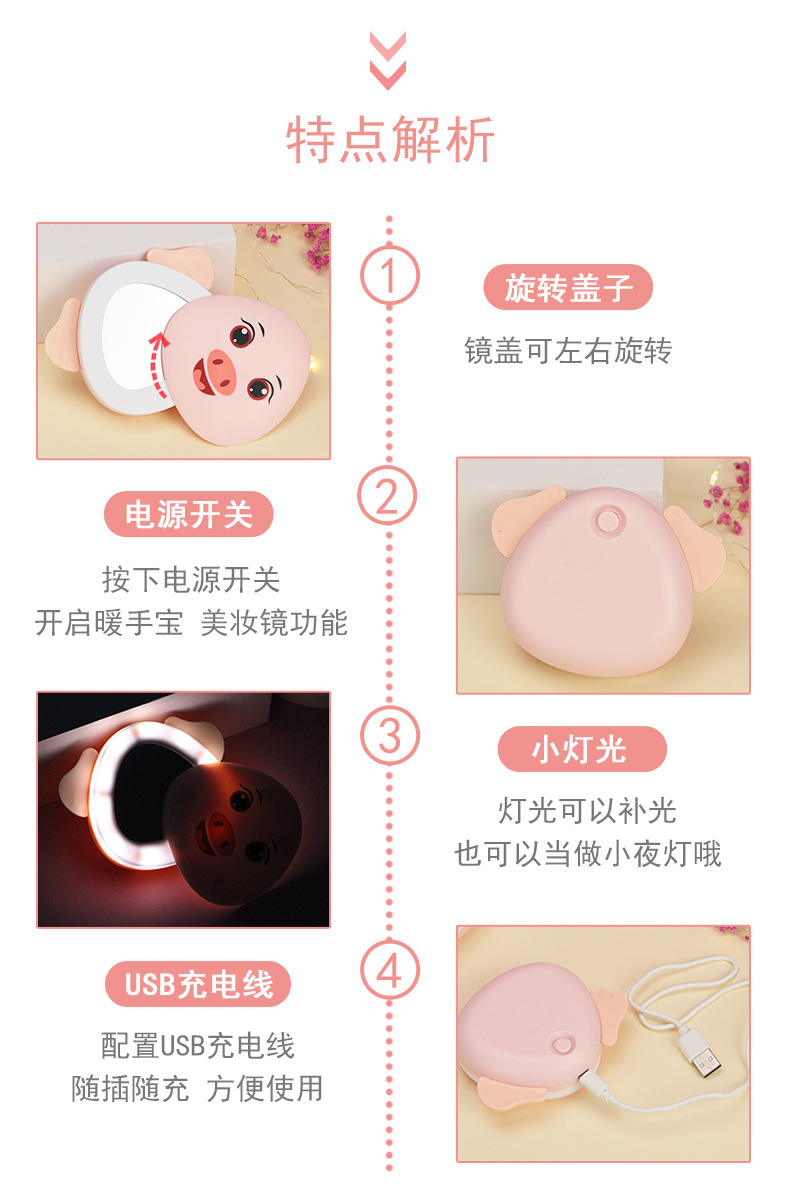 特点解析

1

旋转盖子

镜盖可左右旋转

2

电源开关

按下电源开关
开启暖手宝 美妆镜功能

3

小灯光

灯光可以补光
也可以当做小夜灯哦

4

USB充电线

配置USB充电线
随插随充 方便使用