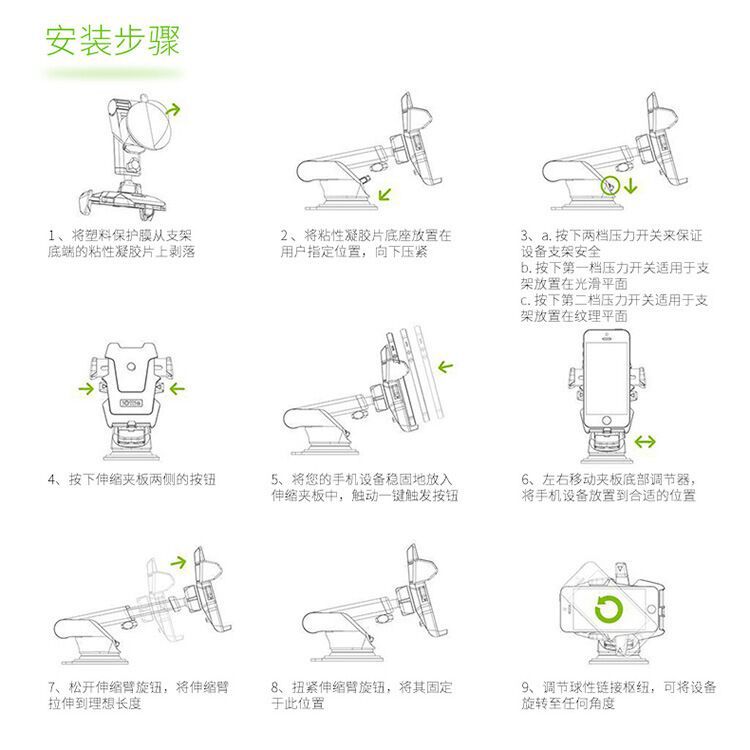 安装步骤

1、将塑料保护膜从支架底端的粘性凝胶片上剥落

2、将粘性凝胶片底座放置在用户指定位置，向下压紧

3、a. 按下两档压力开关来保证设备支架安全
b. 按下第一档压力开关适用于支架放置在光滑平面
c. 按下第二档压力开关适用于支架放置在纹理平面

4、按下伸缩夹板两侧的按钮

5、将您的手机设备稳固地放入伸缩夹板中，触动一键触发按钮

6、左右移动夹板底部调节器，将手机设备放置到合适的位置

7、松开伸缩臂旋钮，将伸缩臂拉伸到理想长度

8、扭紧伸缩臂旋钮，将其固定于此位置

9、调节球性链接枢纽，可将设备旋转至任何角度