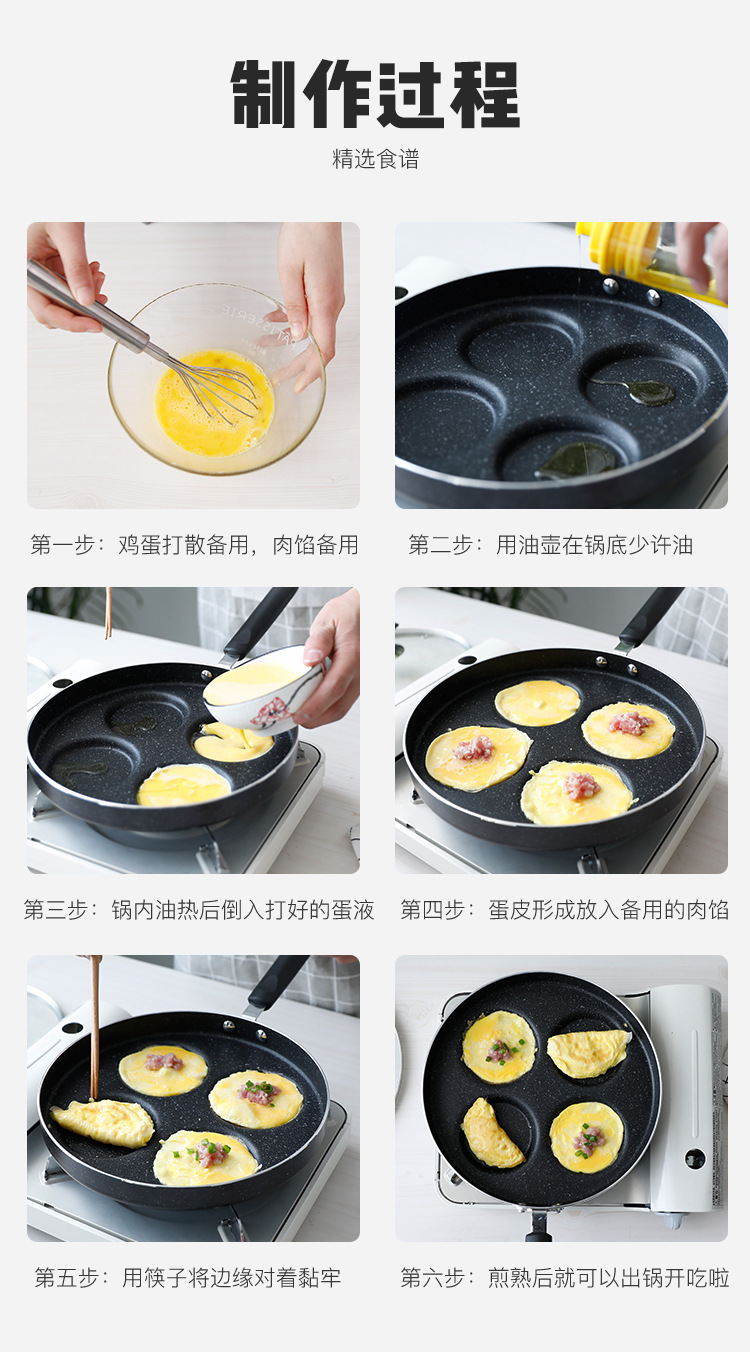 制作过程
精选食谱

第一步：鸡蛋打散备用，肉馅备用

第二步：用油壶在锅底少许油

第三步：锅内油热后倒入打好的蛋液

第四步：蛋皮形成放入备用的肉馅

第五步：用筷子将边缘对着黏牢

第六步：煎熟后就可以出锅开吃啦