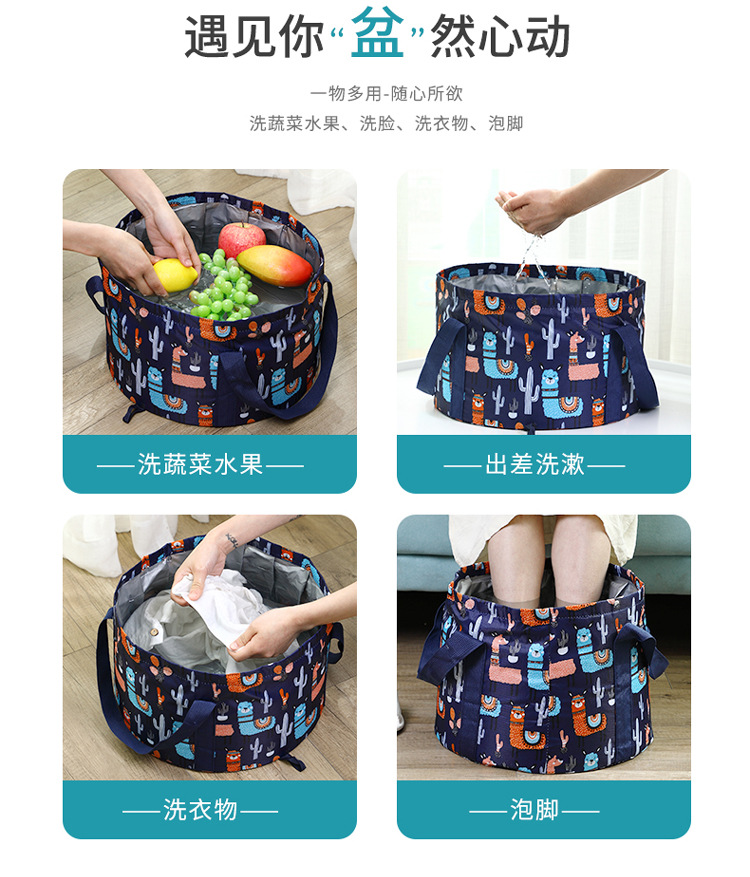 遇见你“盆”然心动

一物多用-随心所欲
洗蔬菜水果、洗脸、洗衣物、泡脚

——洗蔬菜水果——

——出差洗漱——

——洗衣物——

——泡脚——