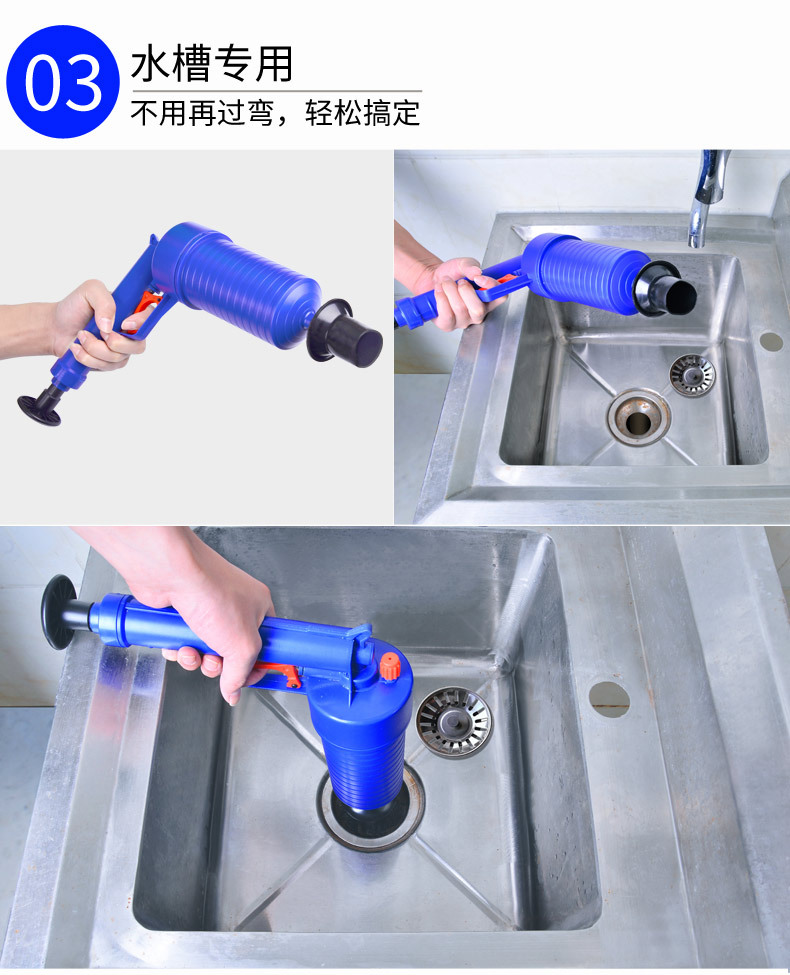 03
水槽专用
不用再过弯，轻松搞定