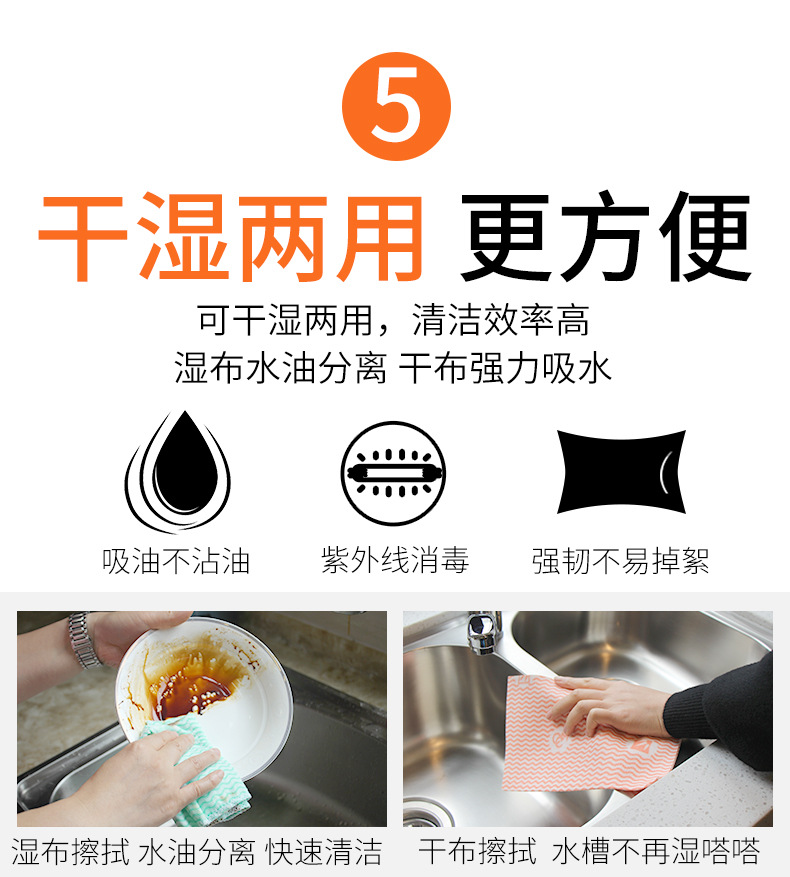 5

干湿两用 更方便

可干湿两用，清洁效率高
湿布水油分离 干布强力吸水

吸油不沾油

紫外线消毒

强韧不易掉絮

湿布擦拭 水油分离 快速清洁

干布擦拭 水槽不再湿嗒嗒