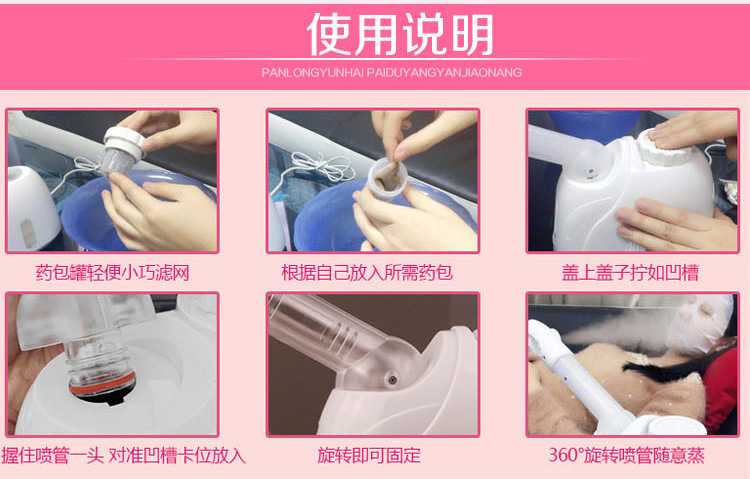 使用说明

PANLONGYUNHAI PAIDUYANGYANJIAONANG

药包罐轻便小巧滤网

根据自己放入所需药包

盖上盖子拧如凹槽

握住喷管一头 对准凹槽卡位放入

旋转即可固定

360°旋转喷管随意蒸