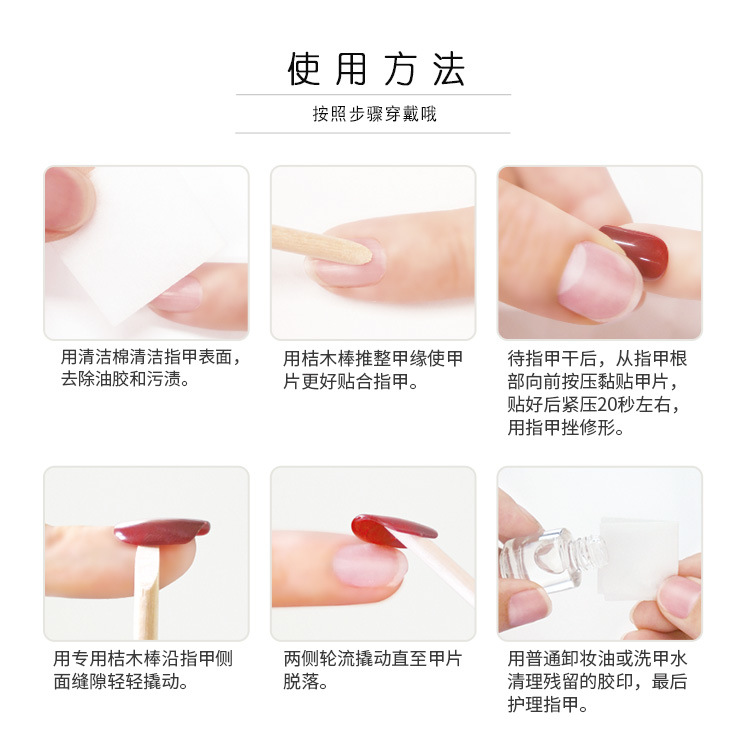 使用方法

按照步骤穿戴哦

用清洁棉清洁指甲表面，去除油胶和污渍。

用桔木棒推整甲缘使甲片更好贴合指甲。

待指甲干后，从指甲根部向前按压黏贴甲片，贴好后紧压20秒左右，用指甲挫修形。

用专用桔木棒沿指甲侧面缝隙轻轻撬动。

两侧轮流撬动直至甲片脱落。

用普通卸妆油或洗甲水清理残留的胶印，最后护理指甲。