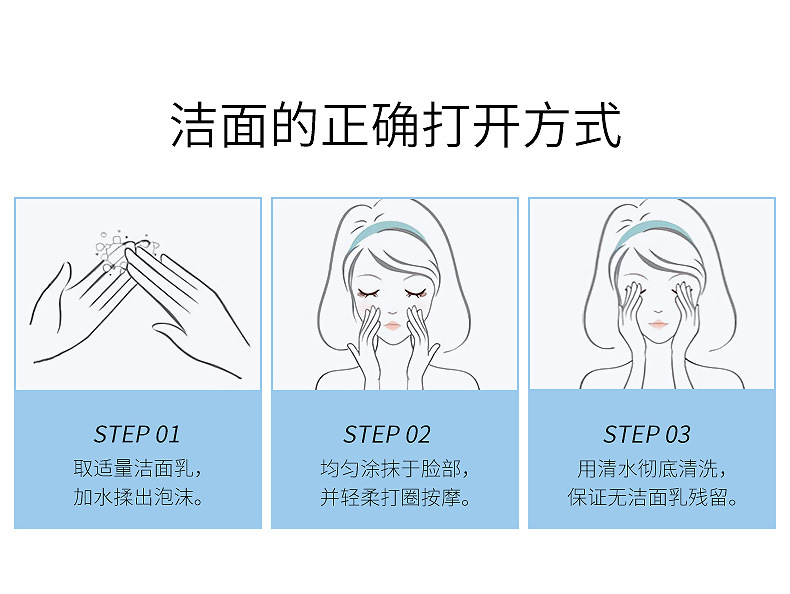 洁面的正确打开方式

STEP 01
取适量洁面乳，
加水揉出泡沫。

STEP 02
均匀涂抹于脸部，
并轻柔打圈按摩。

STEP 03
用清水彻底清洗，
保证无洁面乳残留。