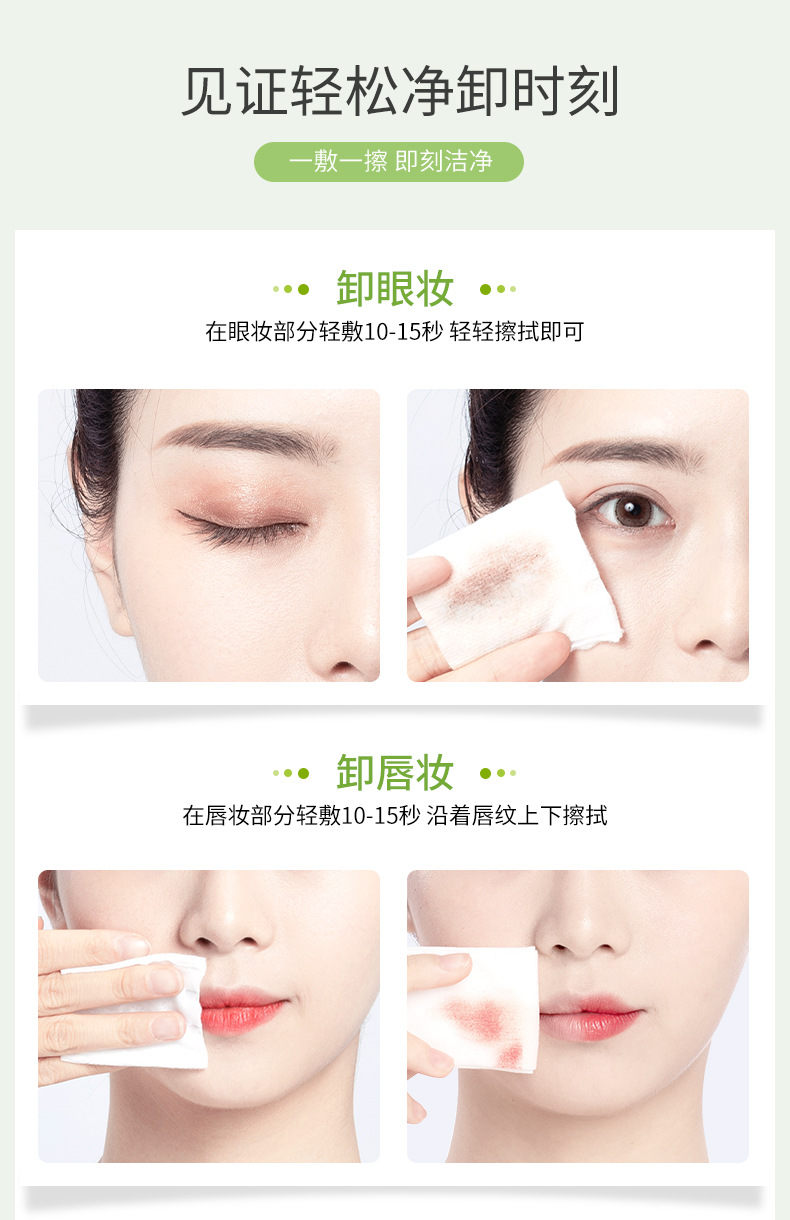 见证轻松净卸时刻

一敷一擦 即刻洁净

卸眼妆

在眼妆部分轻敷10-15秒 轻轻擦拭即可

卸唇妆

在唇妆部分轻敷10-15秒 沿着唇纹上下擦拭