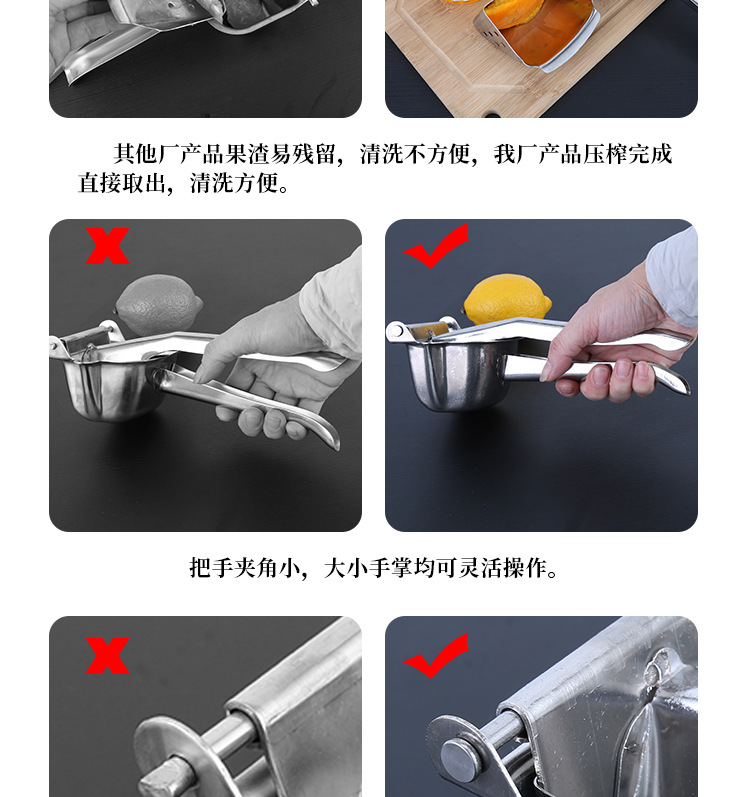 其他厂产品果渣易残留，清洗不方便，我厂产品压榨完成直接取出，清洗方便。

把手夹角小，大小手掌均可灵活操作。