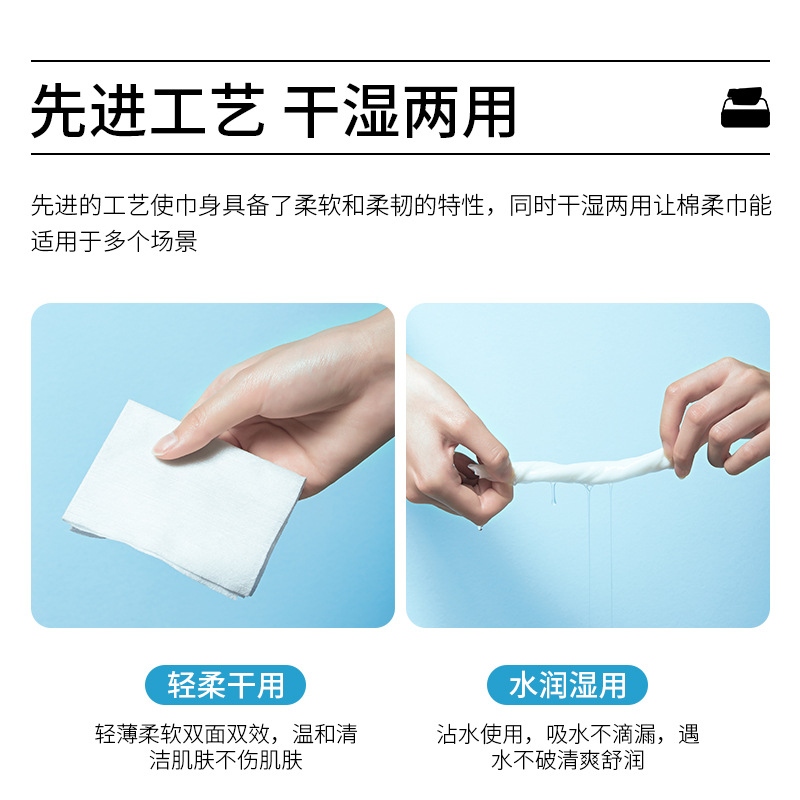 先进工艺 干湿两用

先进的工艺使巾身具备了柔软和柔韧的特性，同时干湿两用让棉柔巾能适用于多个场景

轻柔干用

轻薄柔软双面双效，温和清洁肌肤不伤肌肤

水润湿用

沾水使用，吸水不滴漏，遇水不破清爽舒润