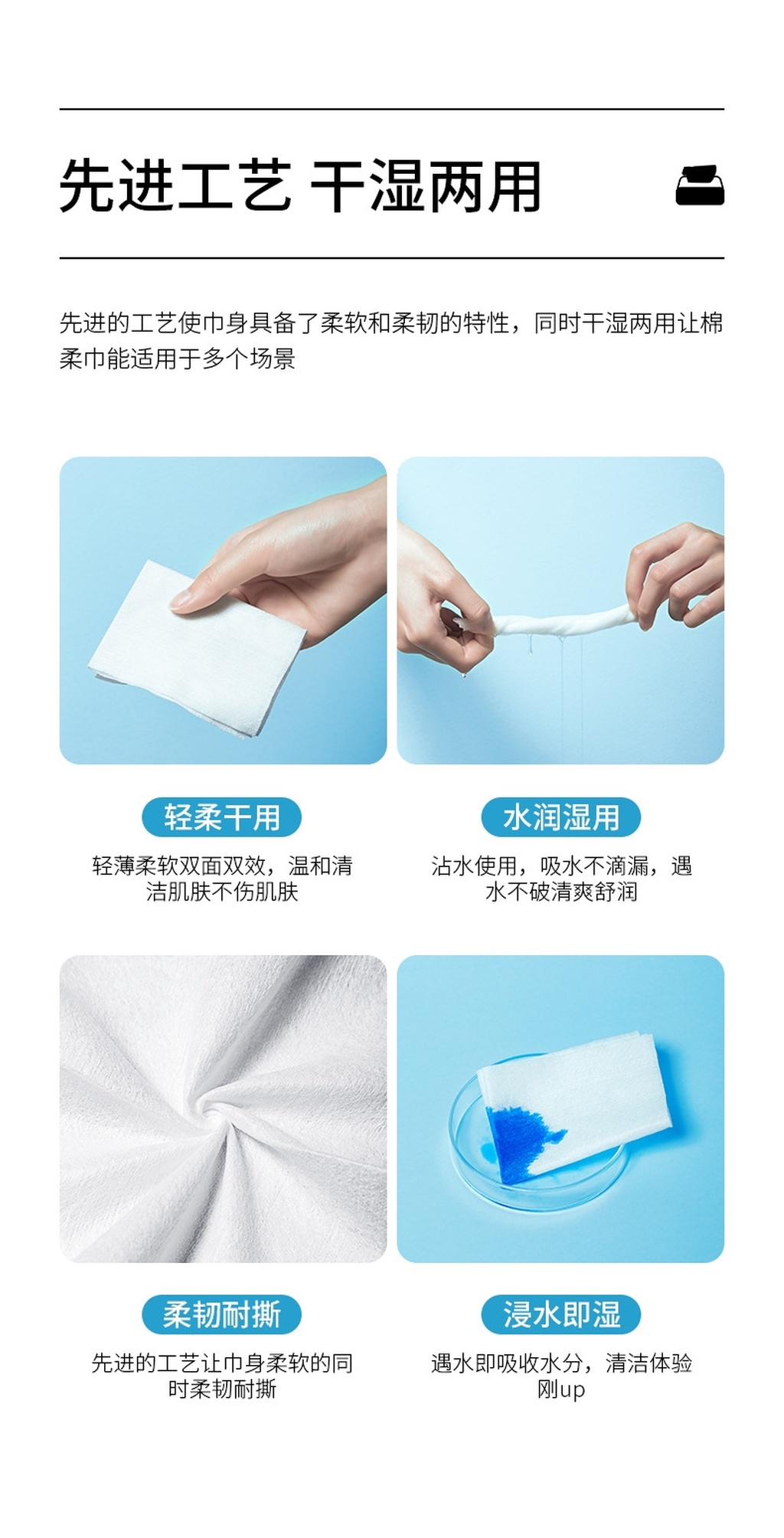 先进工艺 干湿两用

先进的工艺使巾身具备了柔软和柔韧的特性，同时干湿两用让棉柔巾能适用于多个场景

轻柔干用

轻薄柔软双面双效，温和清洁肌肤不伤肌肤

水润湿用

沾水使用，吸水不滴漏，遇水不破清爽舒润

柔韧耐撕

先进的工艺让巾身柔软的同时柔韧耐撕

浸水即湿

遇水即吸收水分，清洁体验刚up