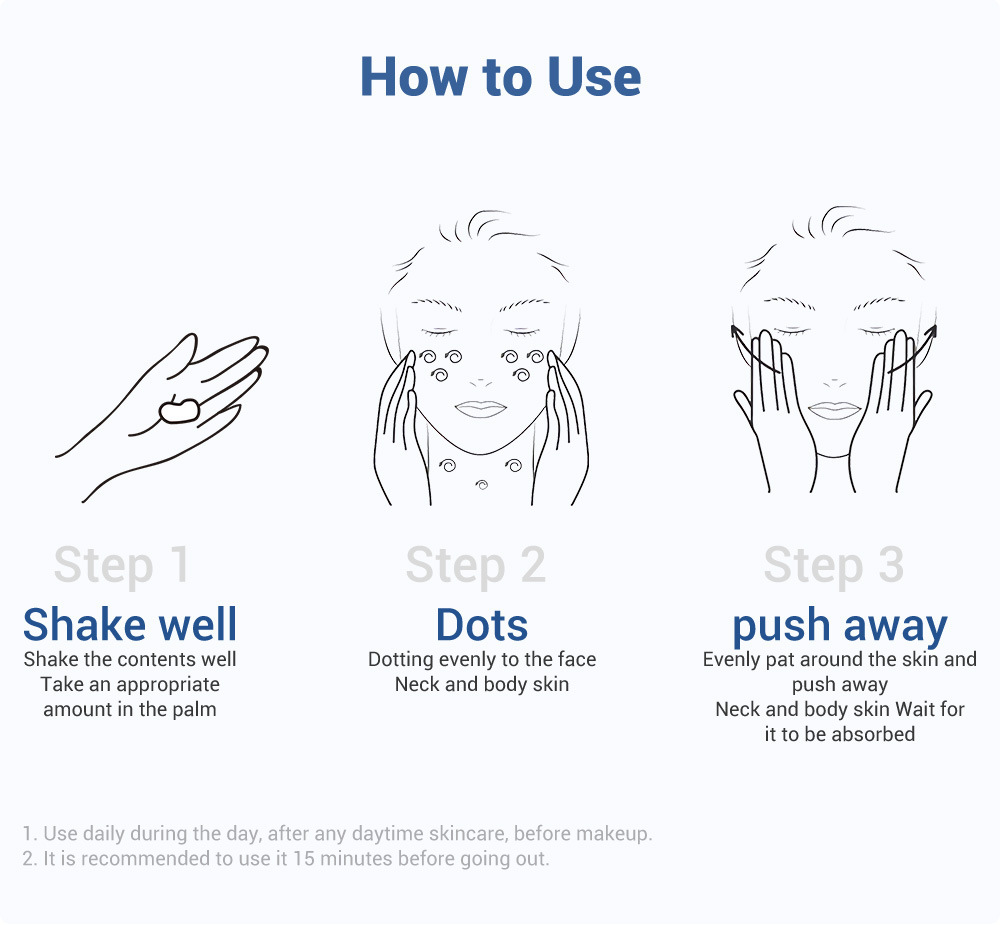 How to Use

Step 1
Shake well
Shake the contents well
Take an appropriate amount in the palm

Step 2
Dots
Dotting evenly to the face
Neck and body skin

Step 3
push away
Evenly pat around the skin and push away
Neck and body skin Wait for it to be absorbed

1. Use daily during the day, after any daytime skincare, before makeup.
2. It is recommended to use it 15 minutes before going out.