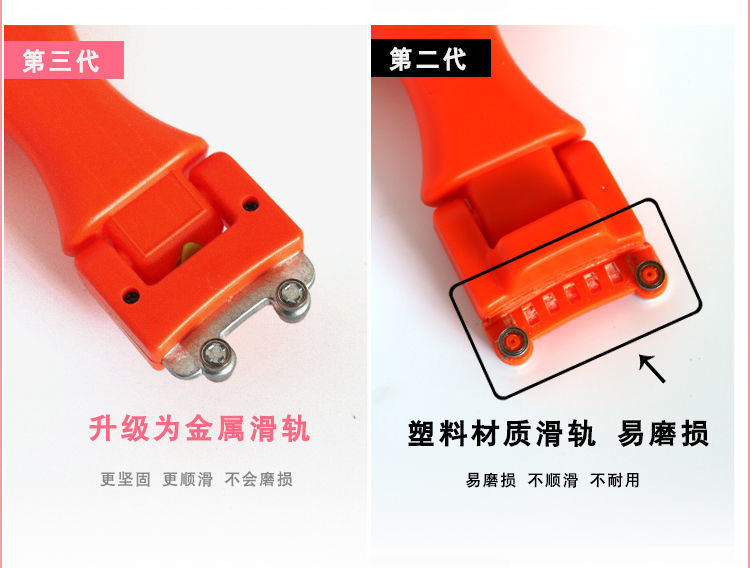 第三代

升级为金属滑轨

更坚固 更顺滑 不会磨损

第二代

塑料材质滑轨 易磨损

易磨损 不顺滑 不耐用