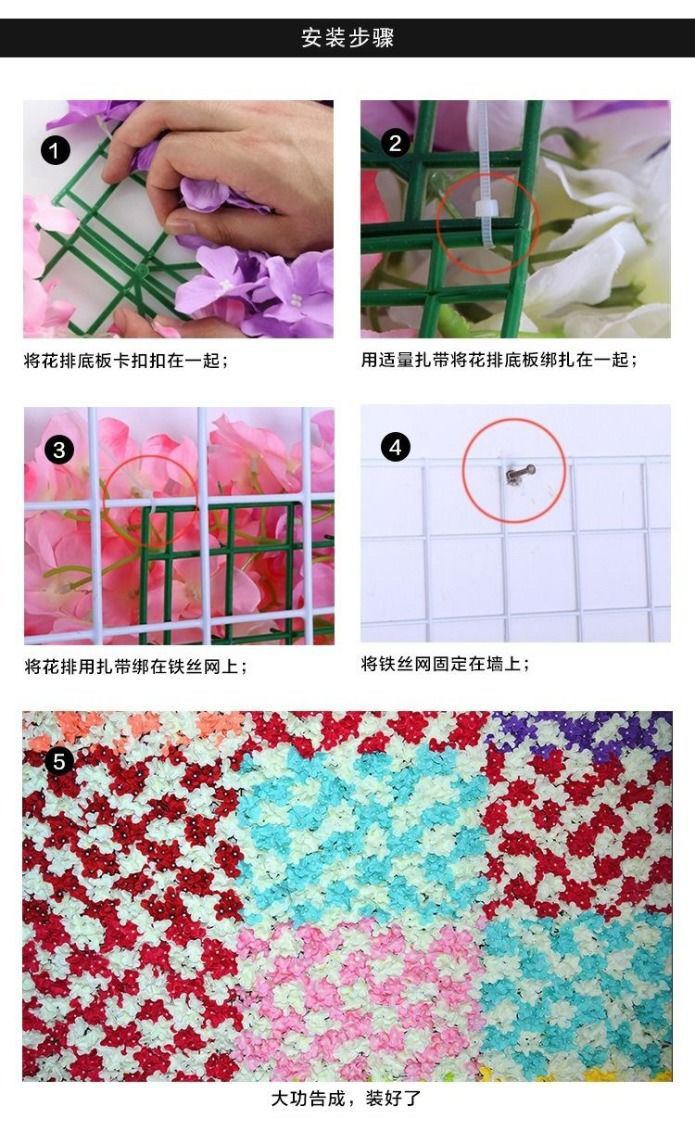 安装步骤

1

将花排底板卡扣扣在一起；

2

用适量扎带将花排底板绑扎在一起；

3

将花排用扎带绑在铁丝网上；

4

将铁丝网固定在墙上；

5

大功告成，装好了