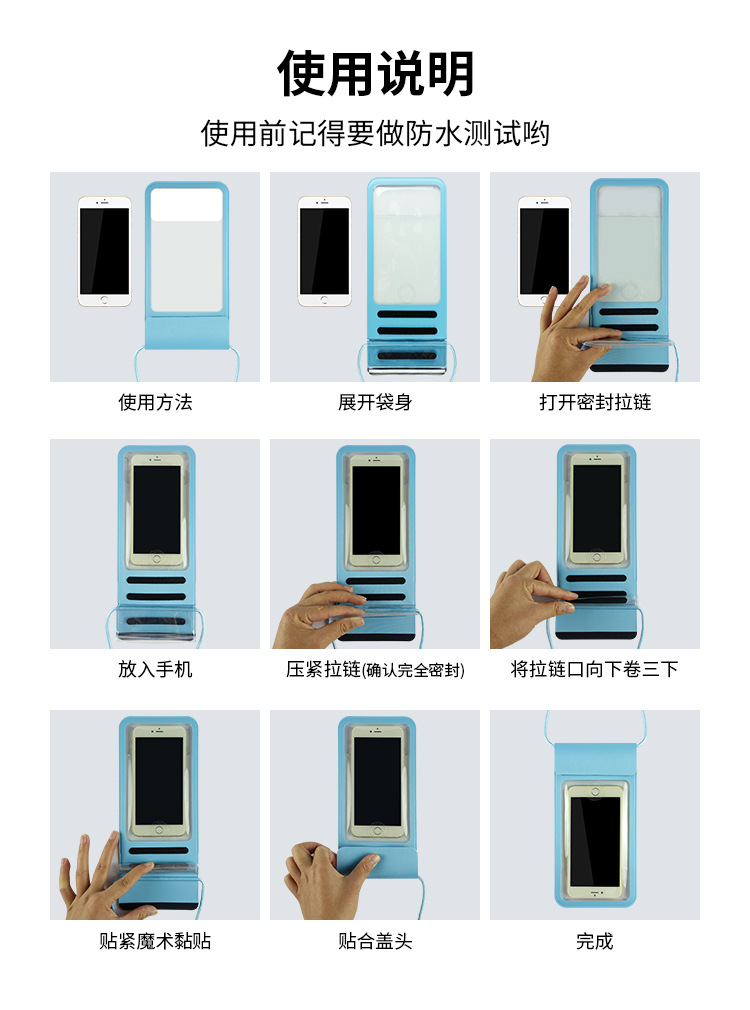 使用说明

使用前记得要做防水测试哟

使用方法

展开袋身

打开密封拉链

放入手机

压紧拉链(确认完全密封)

将拉链口向下卷三下

贴紧魔术黏贴

贴合盖头

完成