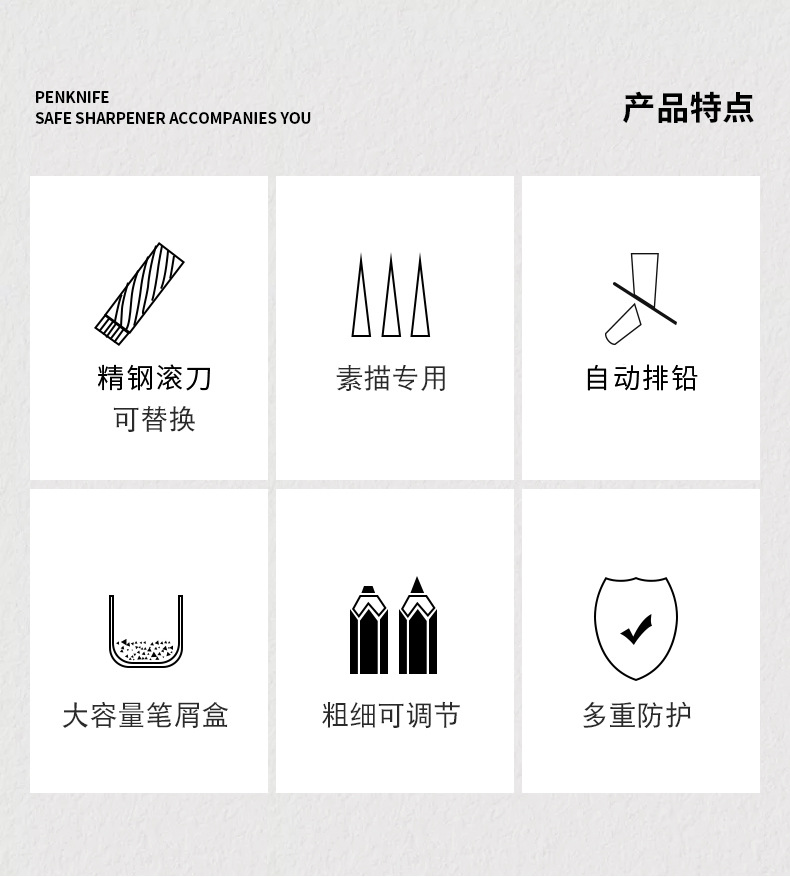 PENKNIFE
SAFE SHARPENER ACCOMPANIES YOU

产品特点

精钢滚刀
可替换

素描专用

自动排铅

大容量笔屑盒

粗细可调节

多重防护