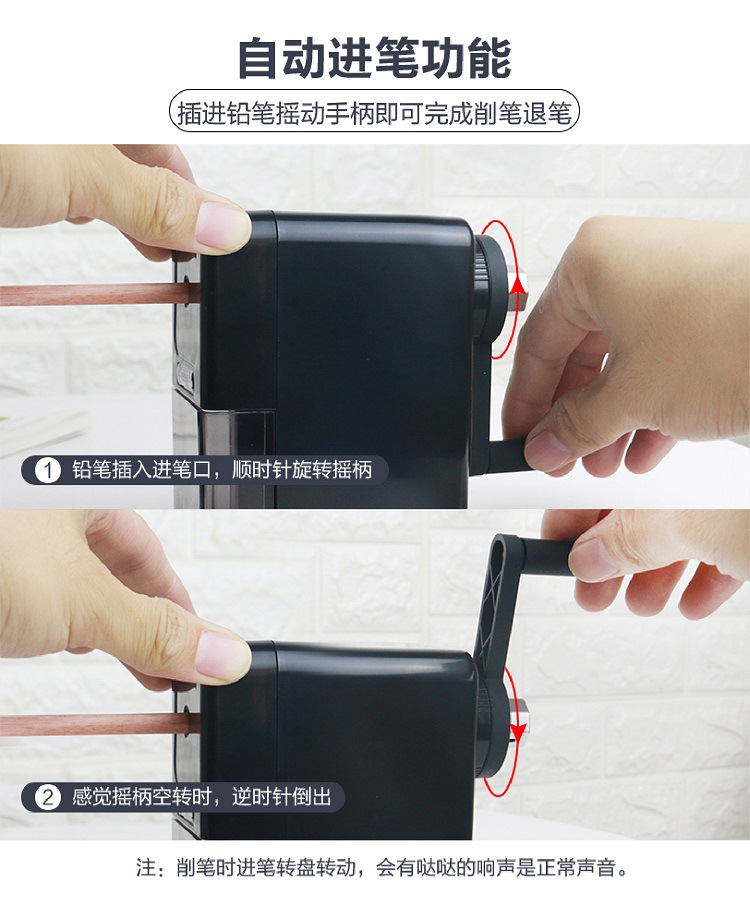 自动进笔功能

插进铅笔摇动手柄即可完成削笔退笔

1 铅笔插入进笔口，顺时针旋转摇柄

2 感觉摇柄空转时，逆时针倒出

注：削笔时进笔转盘转动，会有哒哒的响声是正常声音。