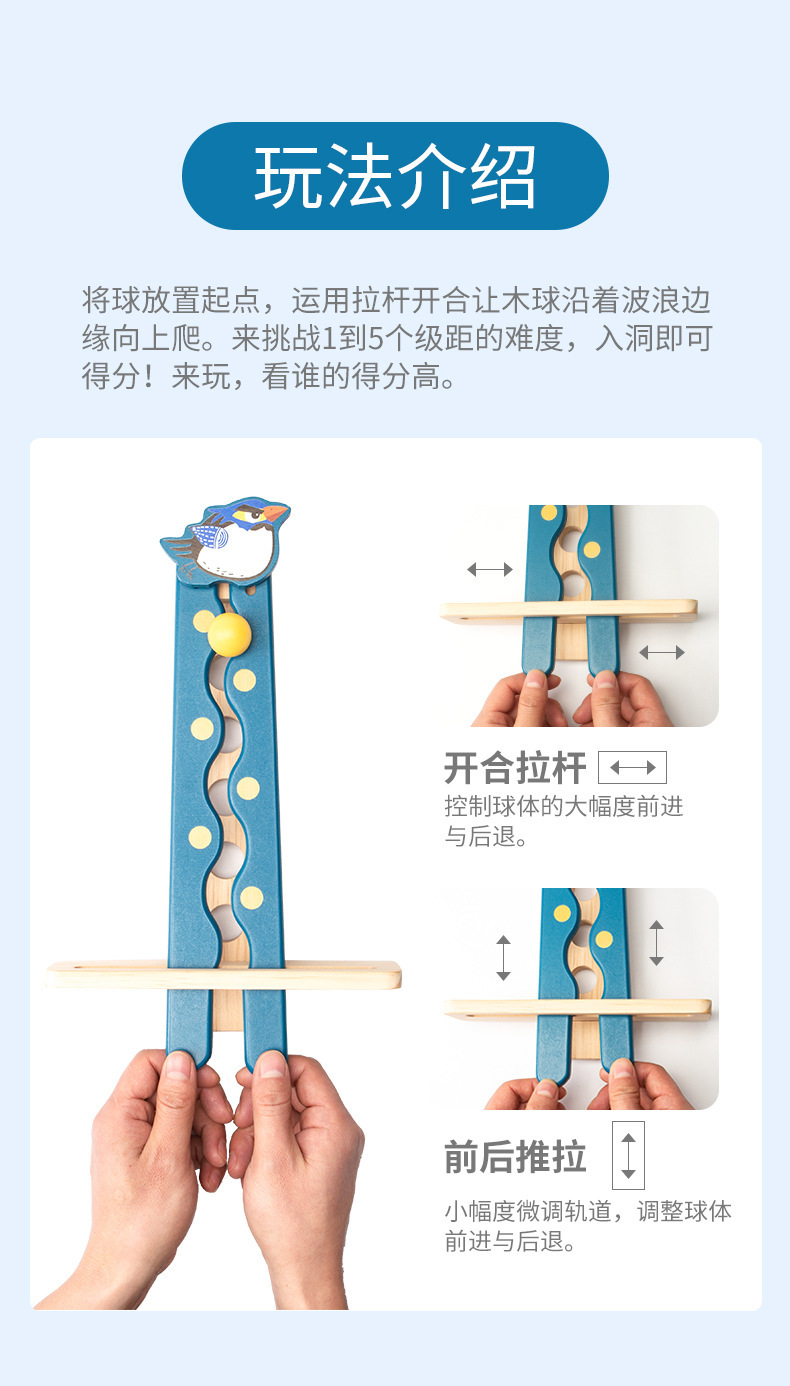 玩法介绍

将球放置起点，运用拉杆开合让木球沿着波浪边缘向上爬。来挑战1到5个级距的难度，入洞即可得分！来玩，看谁的得分高。

开合拉杆

控制球体的大幅度前进与后退。

前后推拉

小幅度微调轨道，调整球体前进与后退。