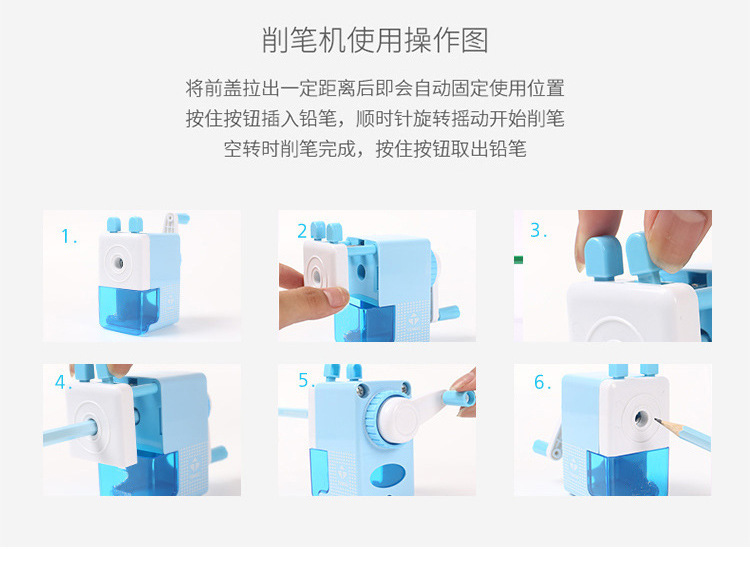 削笔机使用操作图

将前盖拉出一定距离后即会自动固定使用位置
按住按钮插入铅笔，顺时针旋转摇动开始削笔
空转时削笔完成，按住按钮取出铅笔

1.

2.

3.

4.

5.

6.