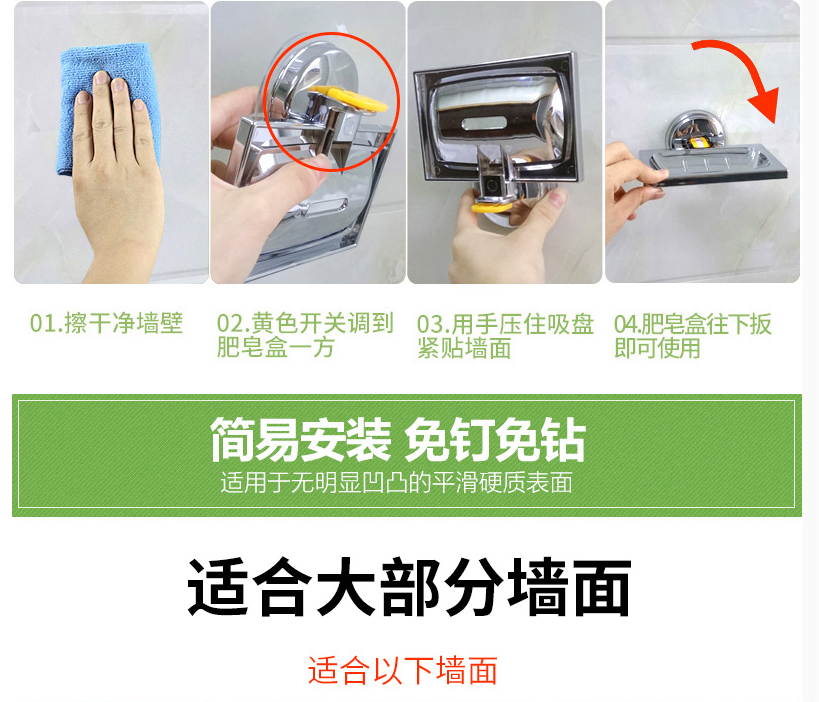 01.擦干净墙壁

02.黄色开关调到肥皂盒一方

03.用手压住吸盘紧贴墙面

04.肥皂盒往下扳即可使用

简易安装 免钉免钻
适用于无明显凹凸的平滑硬质表面

适合大部分墙面

适合以下墙面